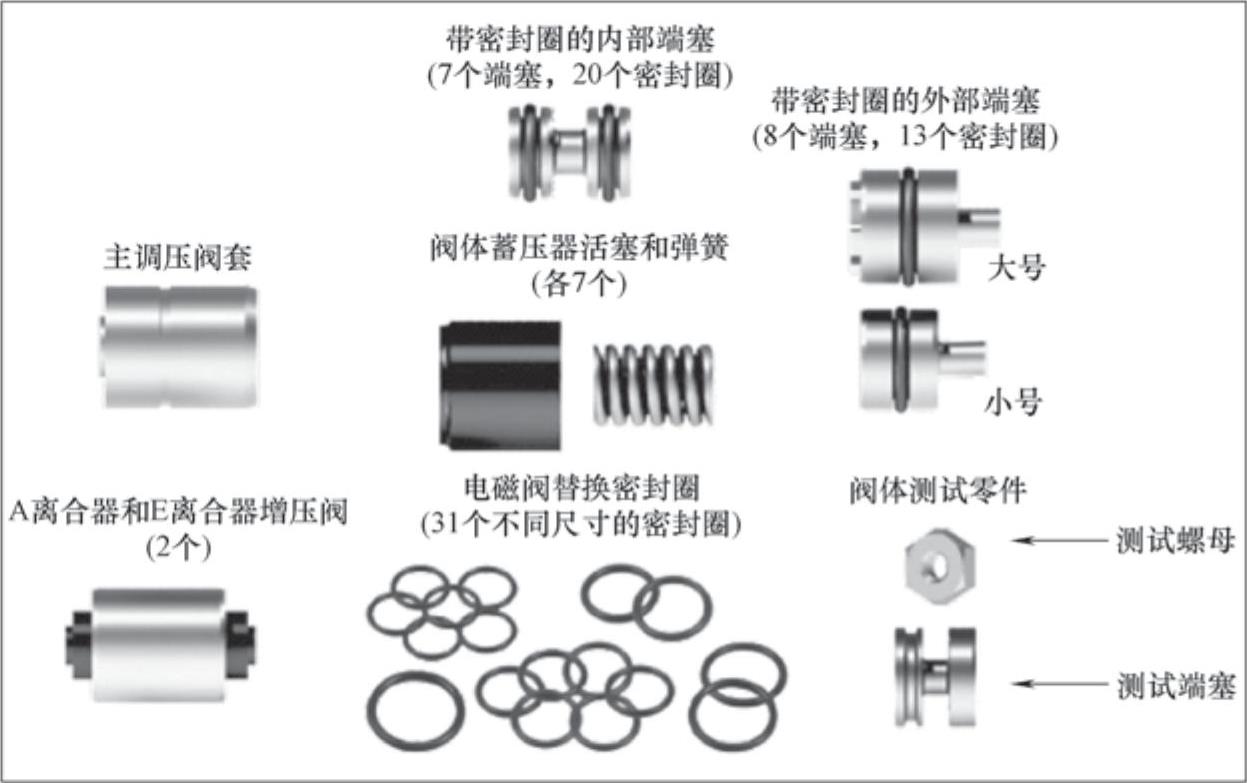 带密封圈的内部端塞
(7个端塞，20个密封圈)

带密封圈的外部端塞
(8个端塞，13个密封圈)

主调压阀套

阀体蓄压器活塞和弹簧
(各7个)

大号

小号

A离合器和E离合器增压阀
(2个)

电磁阀替换密封圈
(31个不同尺寸的密封圈)

阀体测试零件

测试螺母

测试端塞