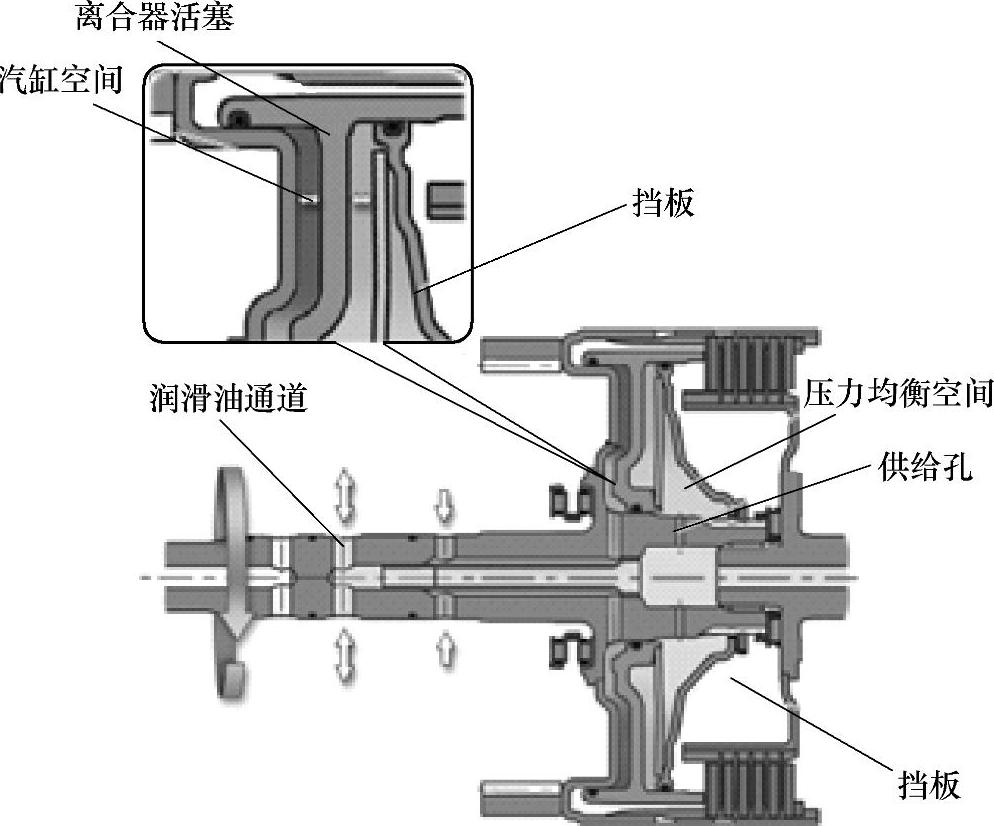 离合器活塞
汽缸空间
挡板
润滑油通道
压力均衡空间
供给孔
挡板