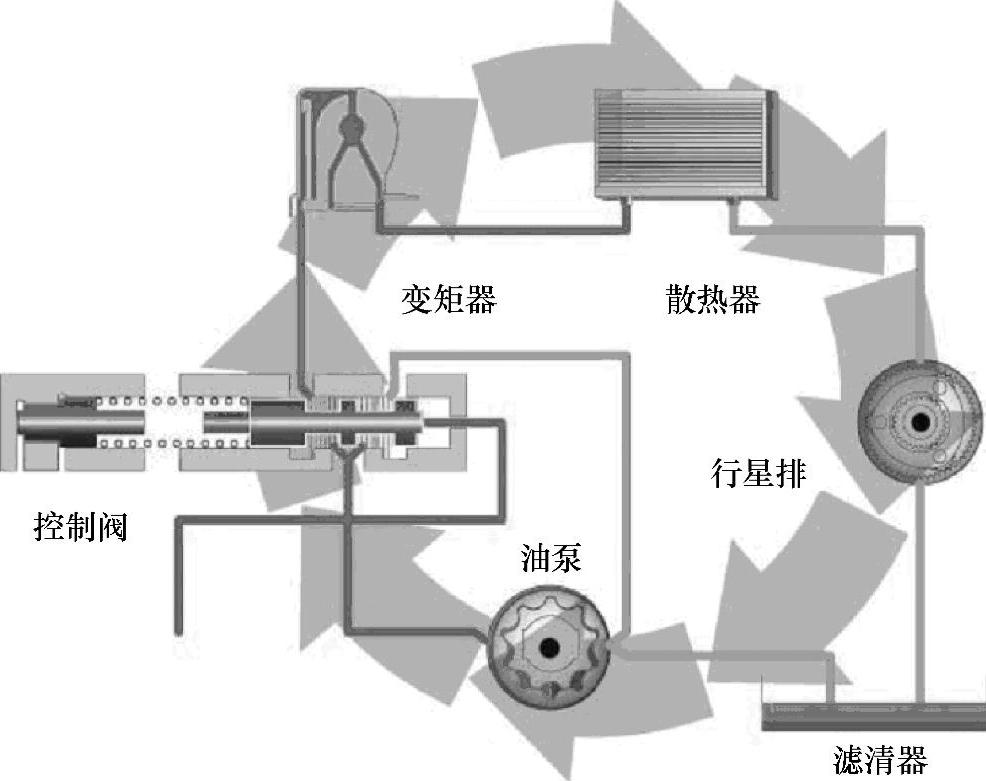 变矩器
散热器
行星排
控制阀
油泵
滤清器