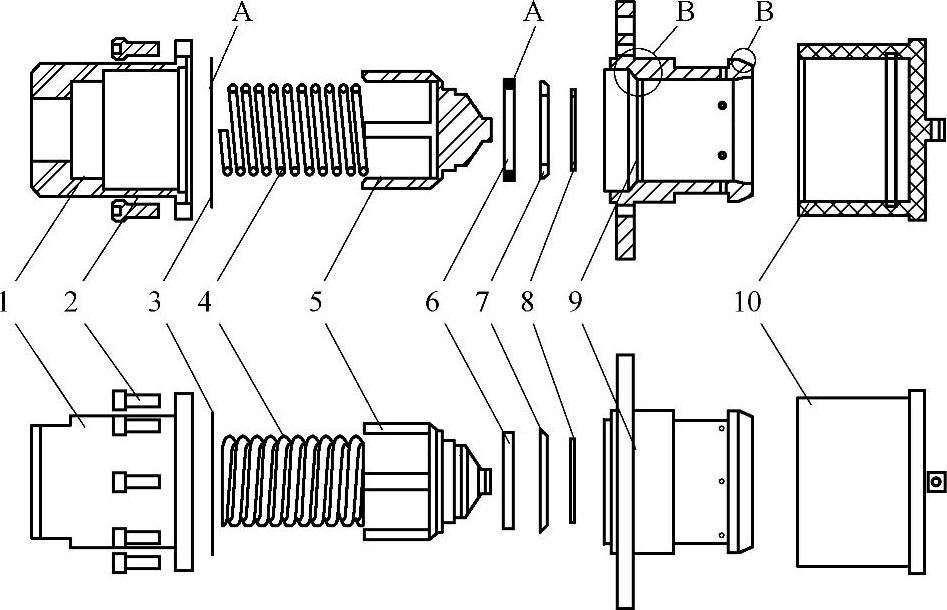 A
A
B
B
1
2
3
4
5
6
7
8
9
10