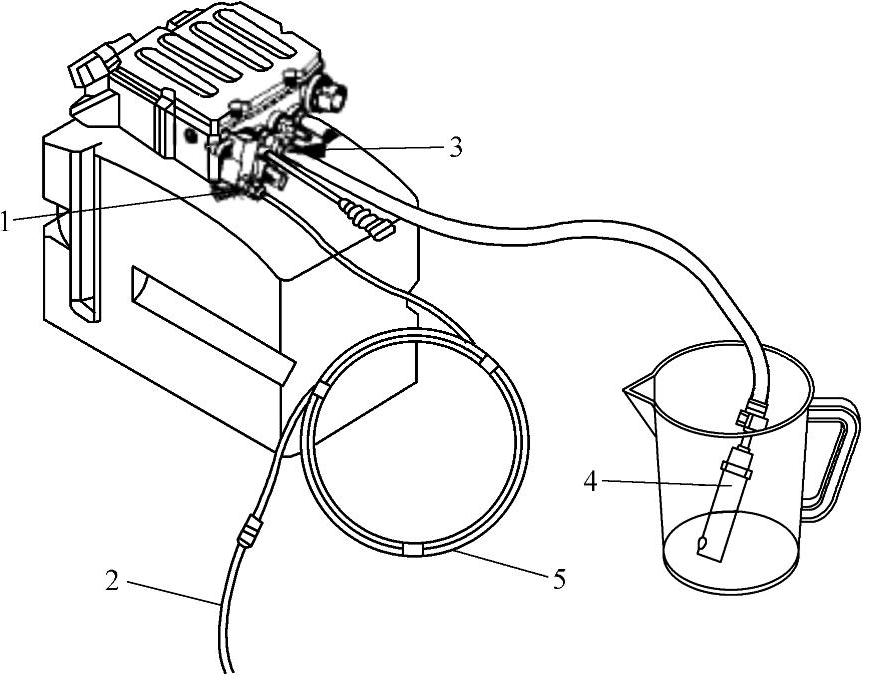 3
1
4
2
5