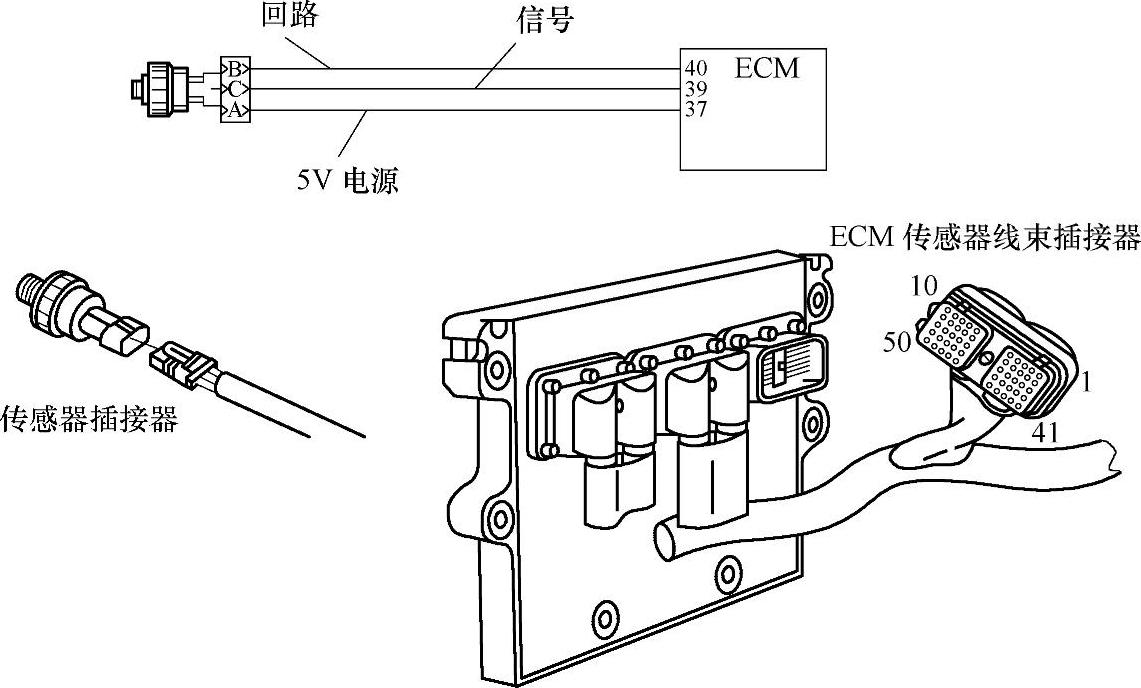 回路

信号

B
C
A

40
39
37

ECM

5V 电源

ECM 传感器线束插接器

10

50

1

41

传感器插接器