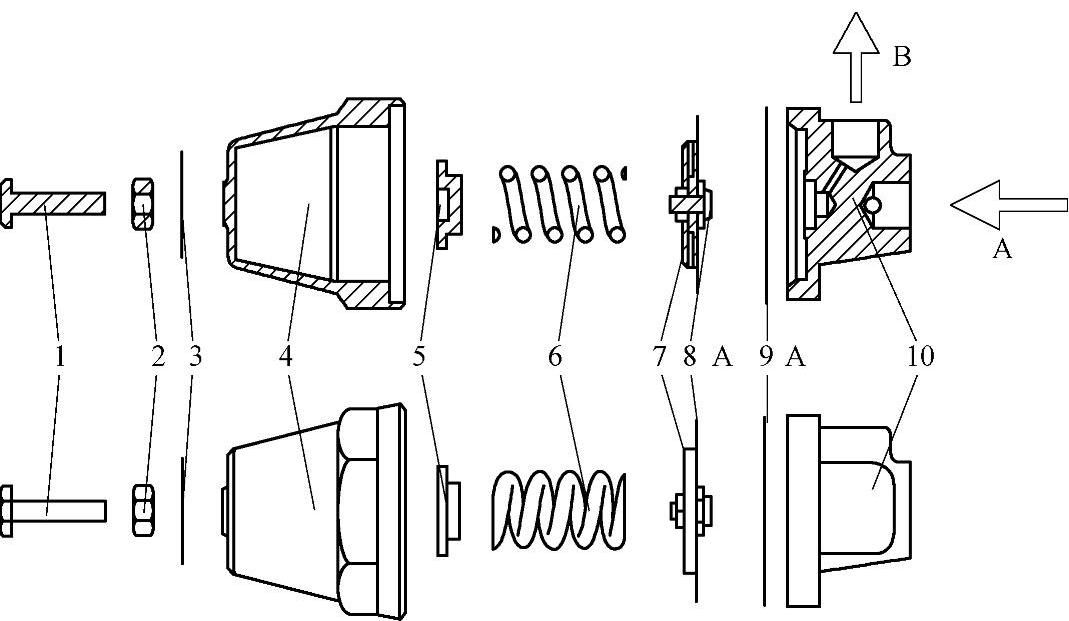 B

A

1 2 3 4 5 6 7 8 A 9 A 10