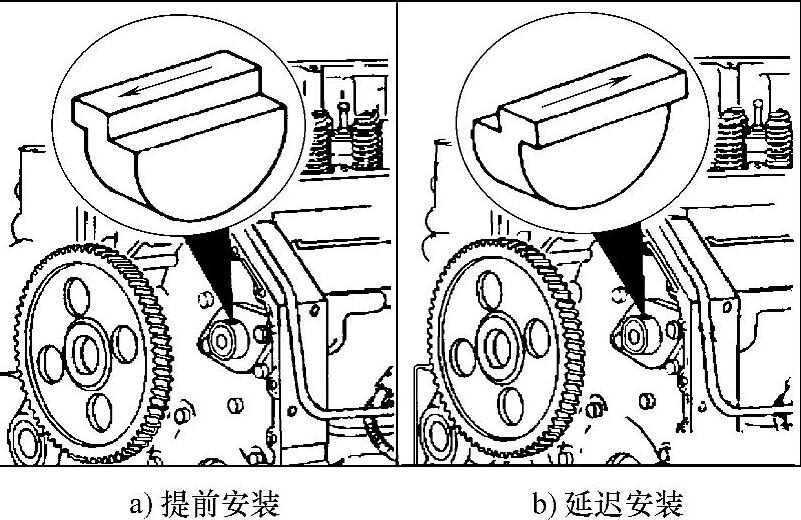 a) 提前安装

b) 延迟安装