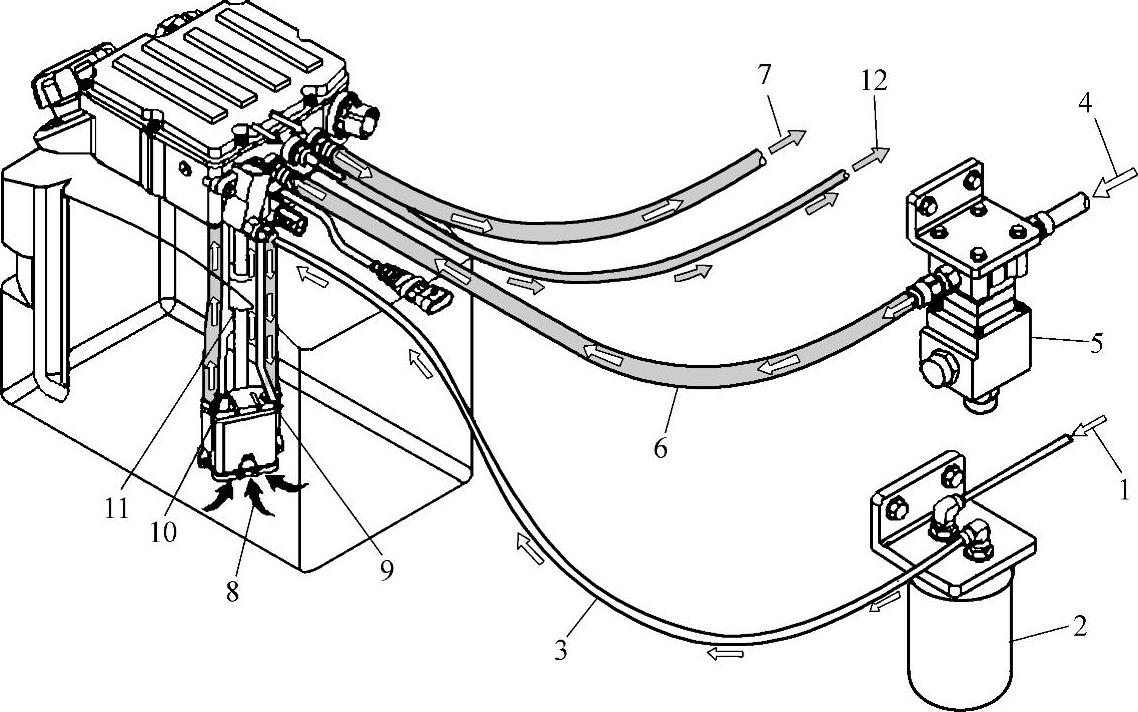 7
12
4
5
6
1
11
10
8
9
3
2