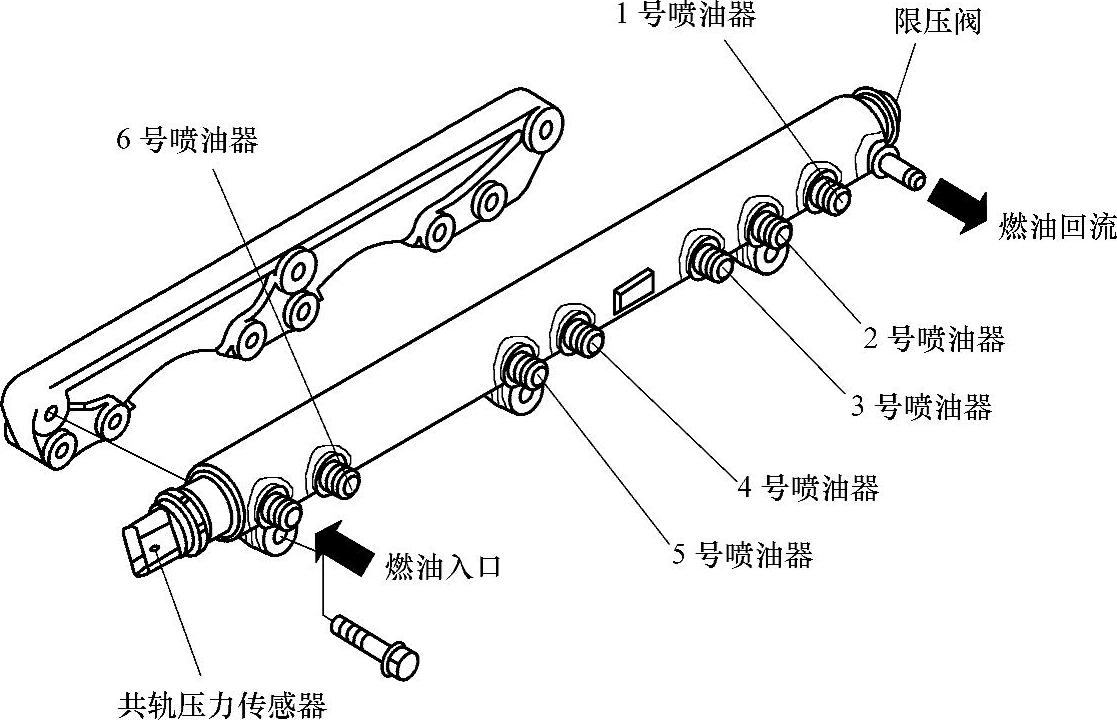 1 号喷油器
限压阀
6 号喷油器
燃油回流
2 号喷油器
3 号喷油器
4 号喷油器
5 号喷油器
燃油入口
共轨压力传感器