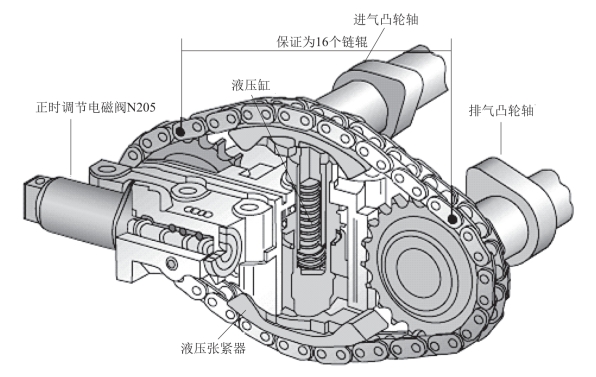 进气凸轮轴
保证为16个链辊
液压缸
正时调节电磁阀N205
排气凸轮轴
液压张紧器