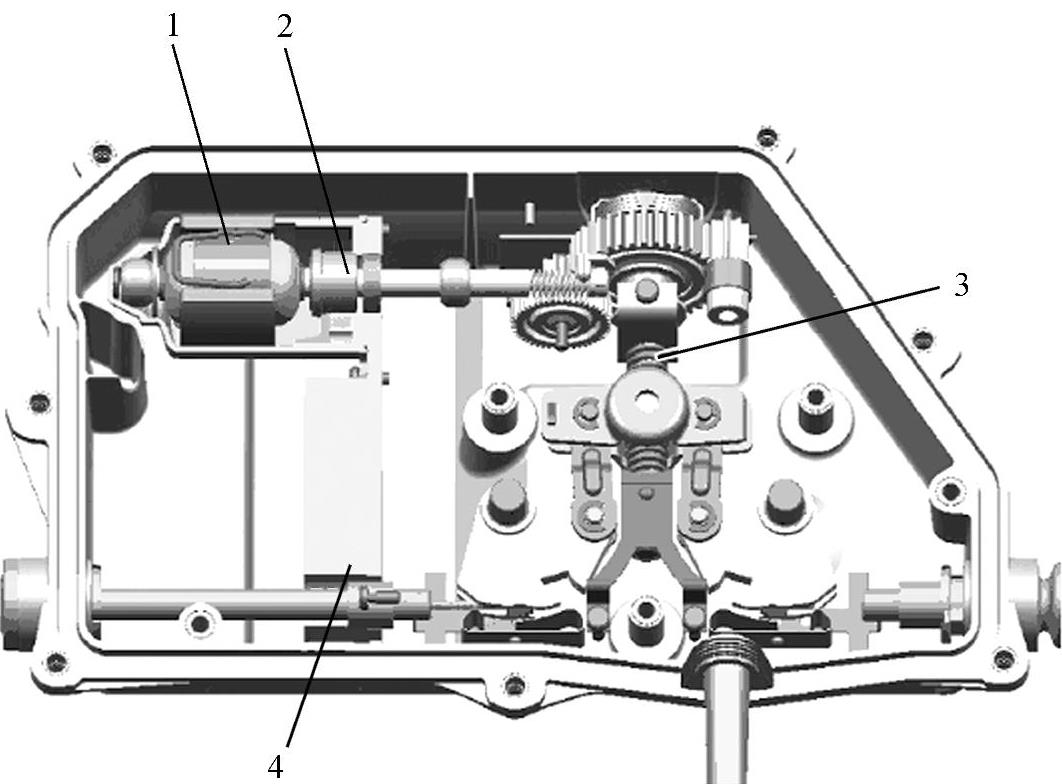 1
2
3
4