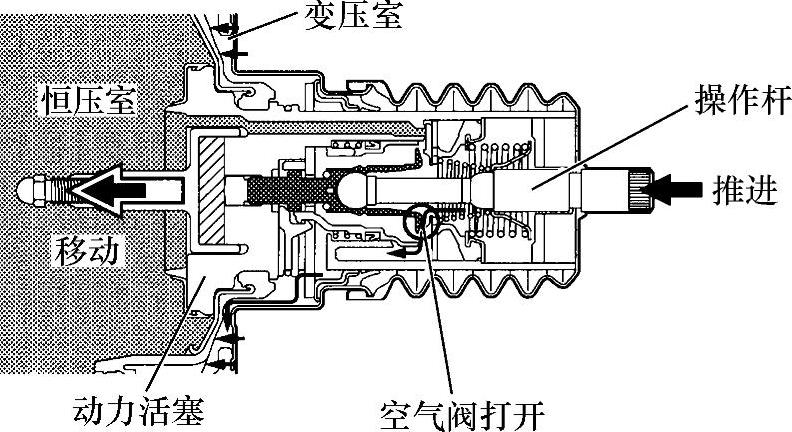 变压室
恒压室
操作杆
推进
移动
动力活塞
空气阀打开