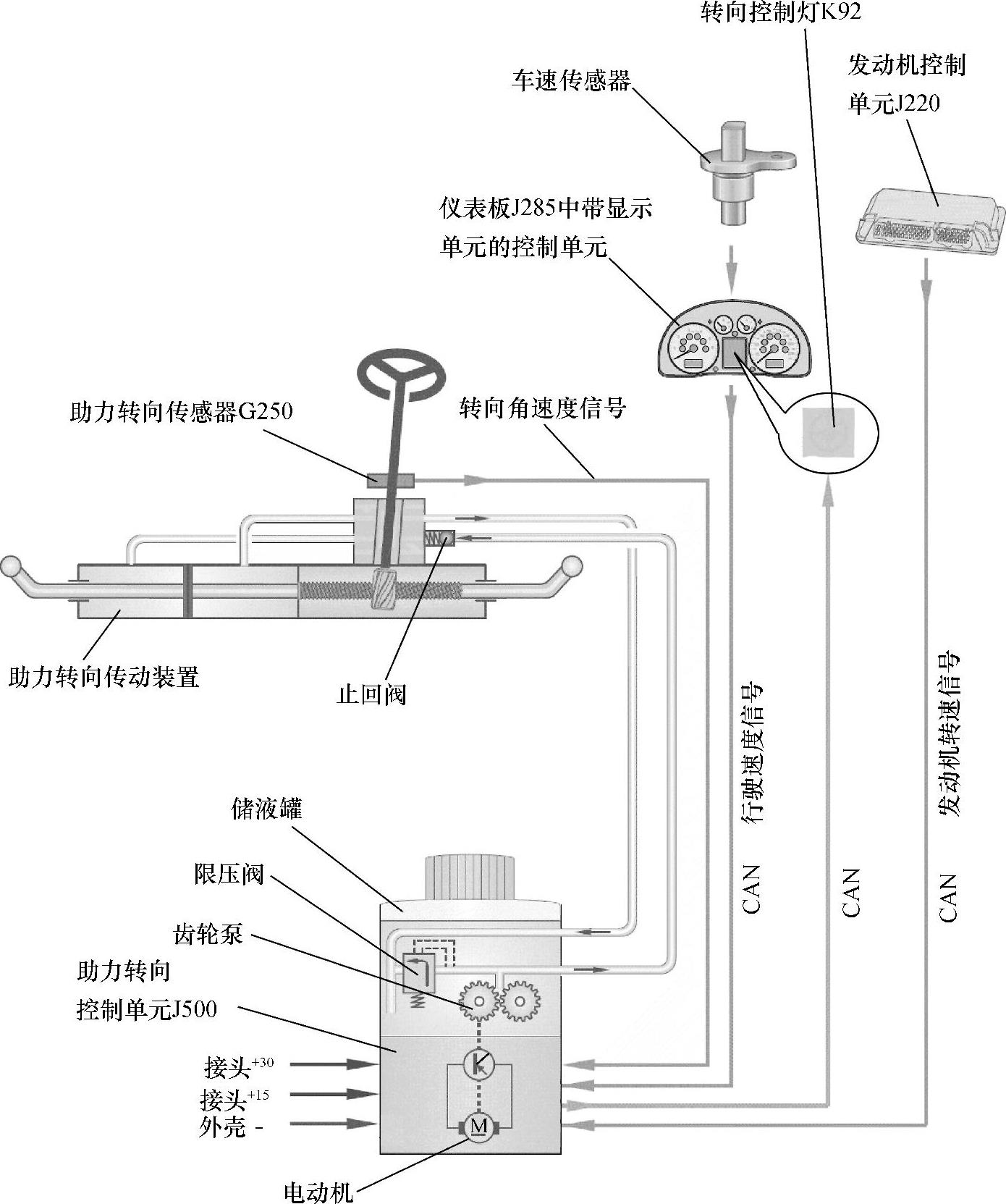 转向控制灯K92

车速传感器

发动机控制单元J220

仪表板J285中带显示单元的控制单元

助力转向传感器G250

转向角速度信号

助力转向传动装置

止回阀

行驶速度信号

发动机转速信号

储液罐

限压阀

齿轮泵

助力转向控制单元J500

CAN

CAN

CAN

接头$^{+30}$

接头$^{+15}$

外壳 -

M

电动机