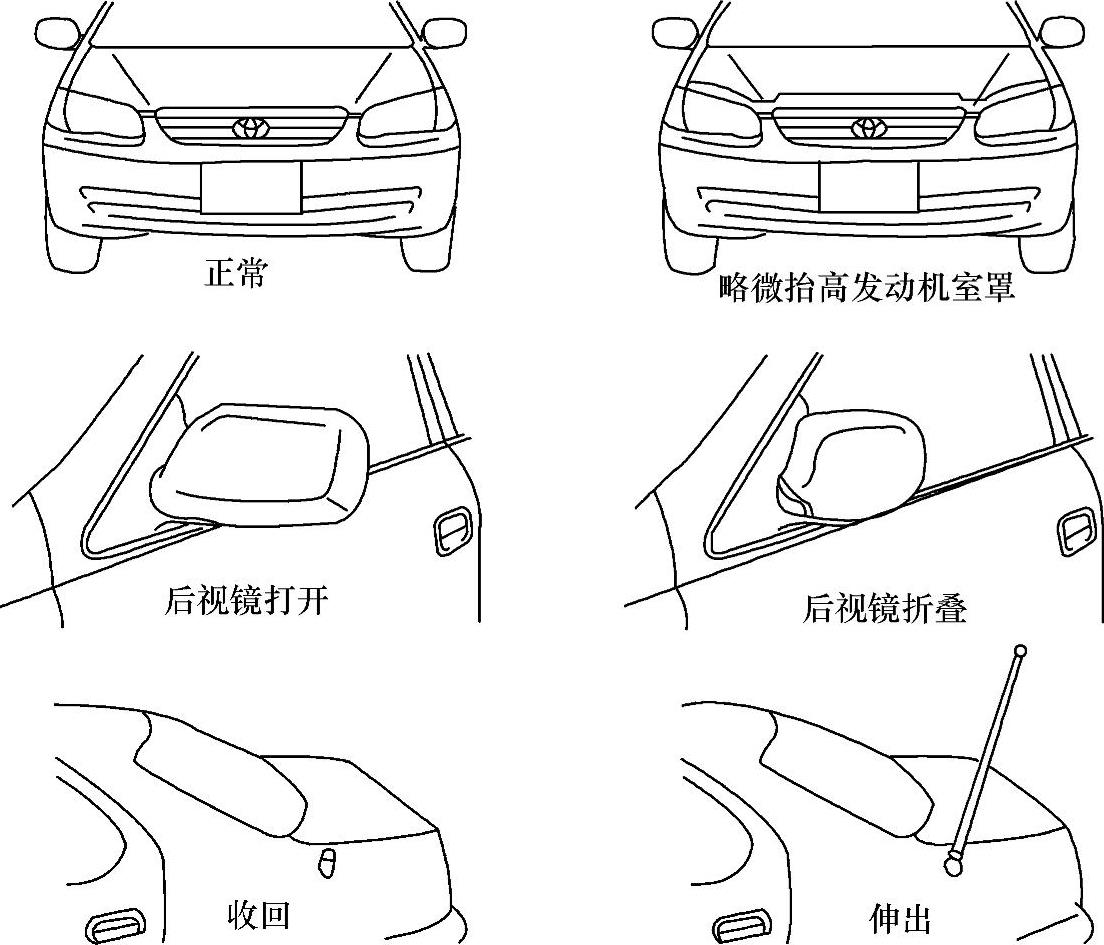 正常

略微抬高发动机室罩

后视镜打开

后视镜折叠

收回

伸出