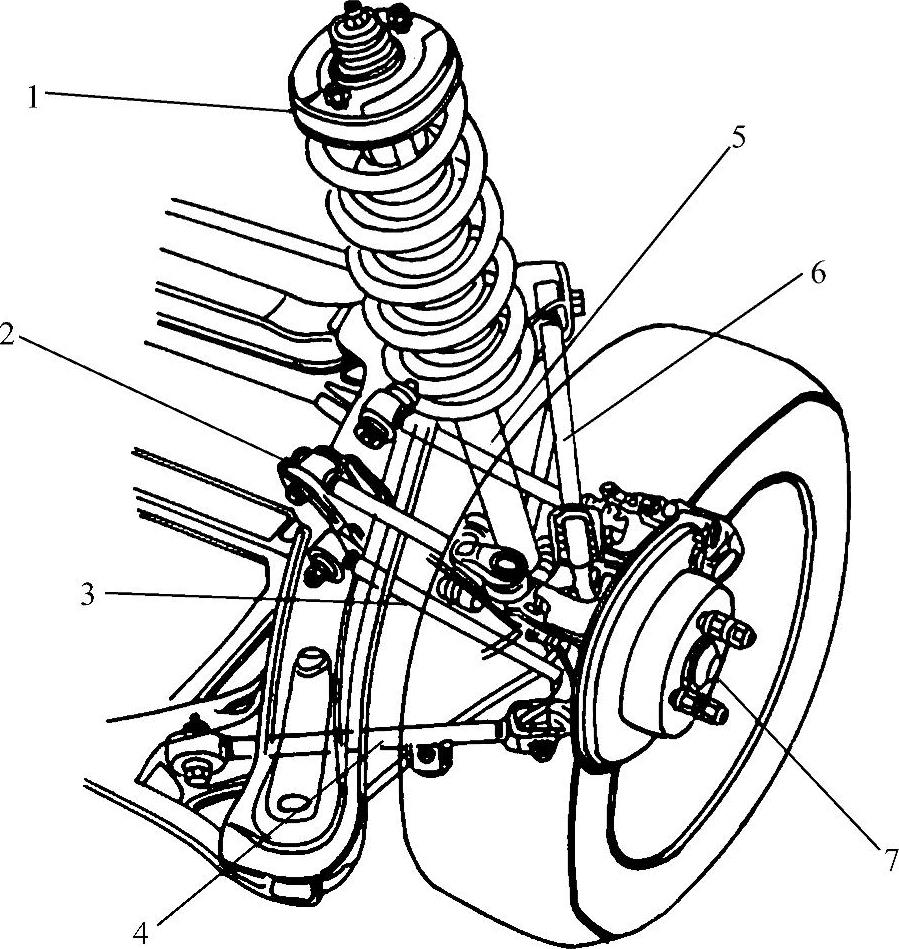 1
5
6
2
3
4
7