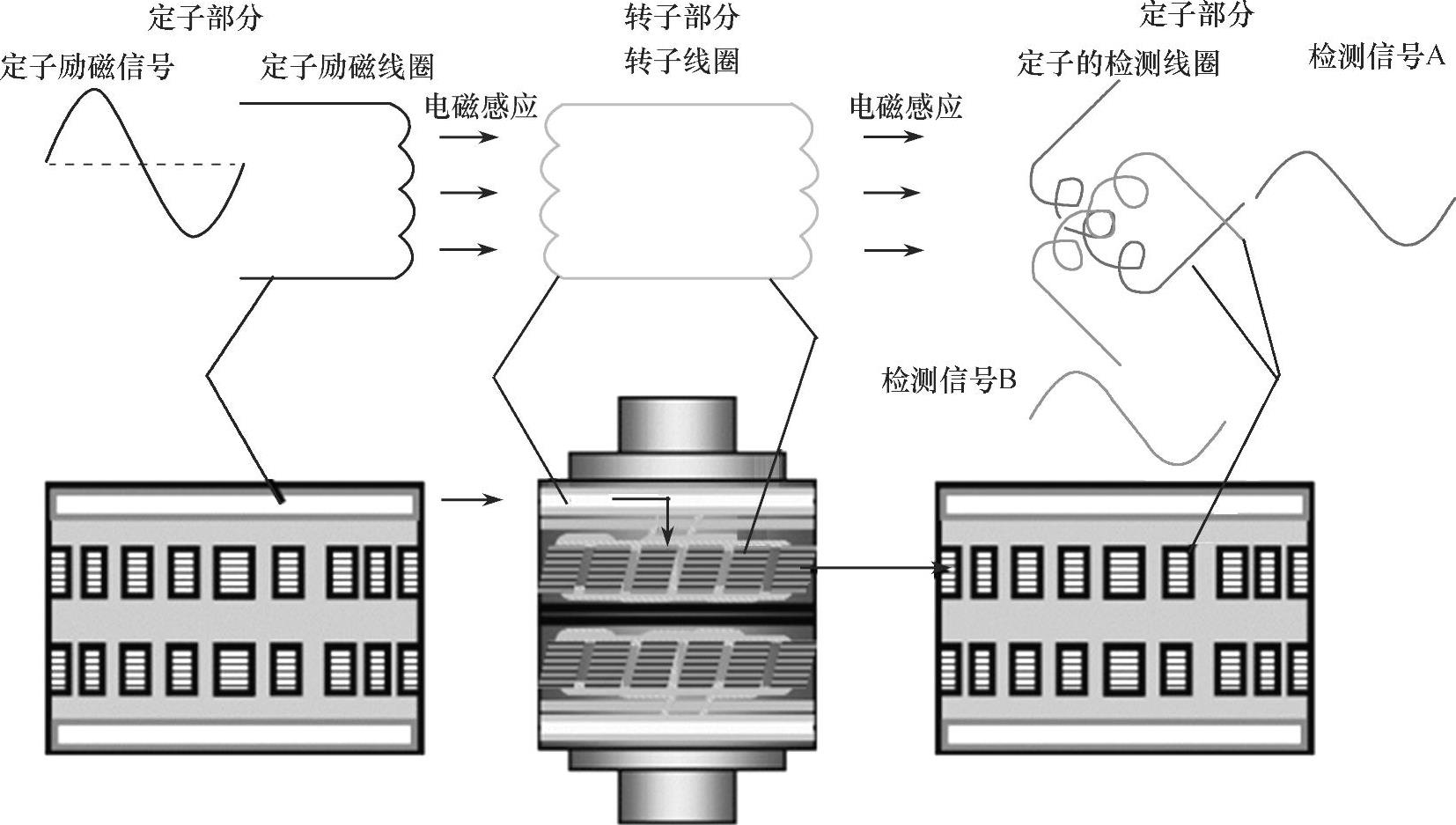 定子部分

定子励磁信号

定子励磁线圈

电磁感应

转子部分

转子线圈

电磁感应

定子部分

定子的检测线圈

检测信号A

检测信号B