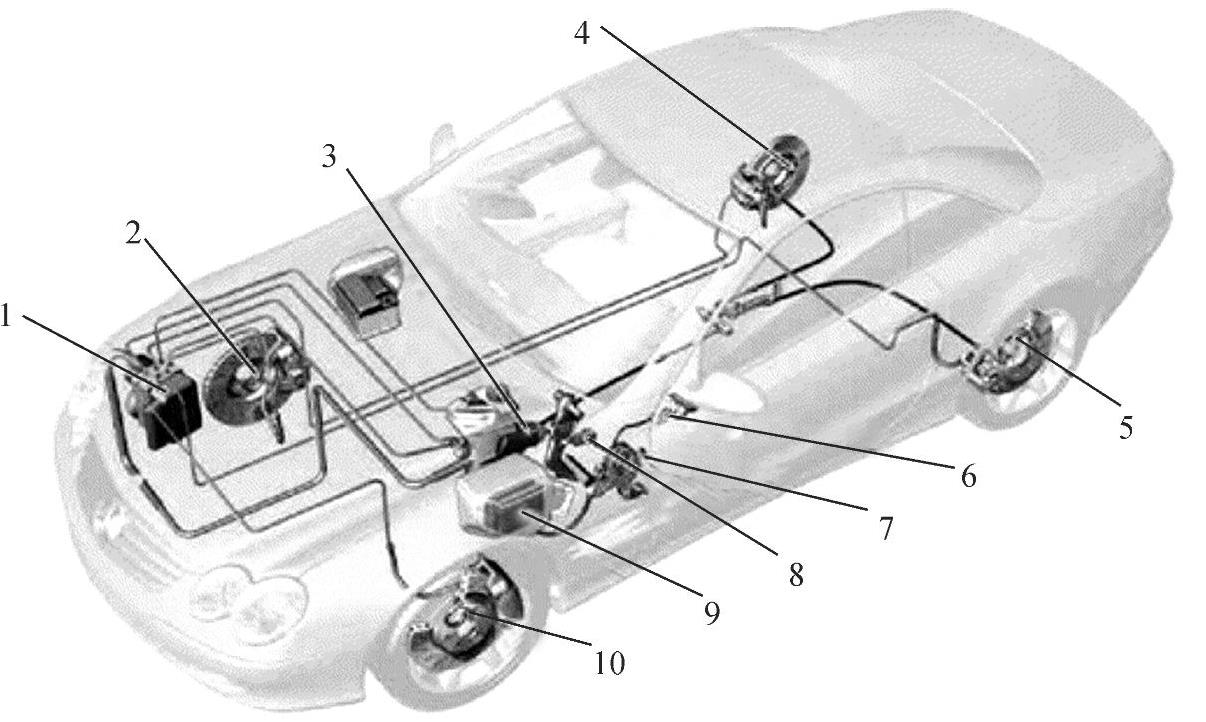 4
3
2
1
5
6
7
8
9
10