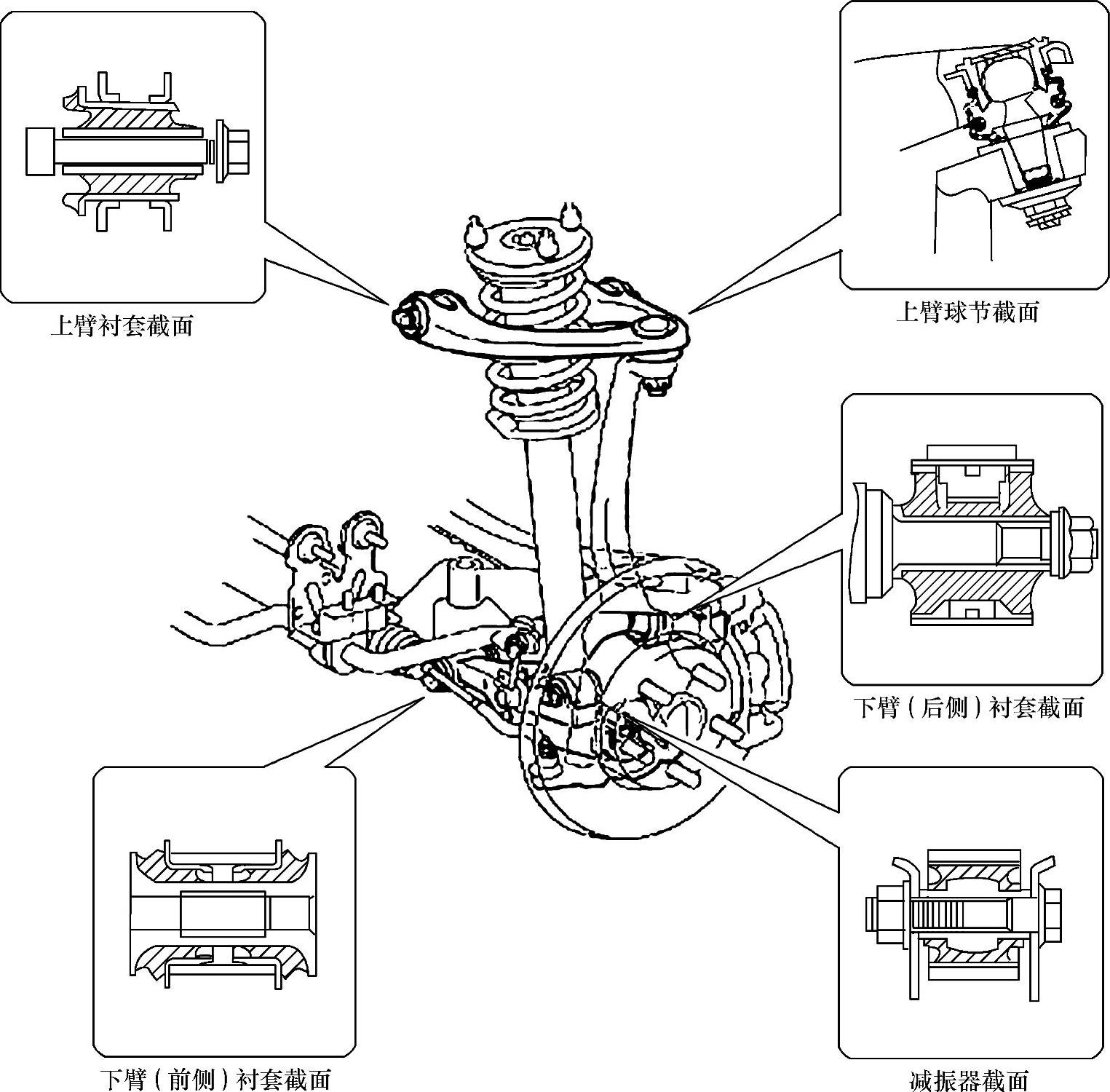 上臂衬套截面

上臂球节截面

下臂（后侧）衬套截面

下臂（前侧）衬套截面

减振器截面