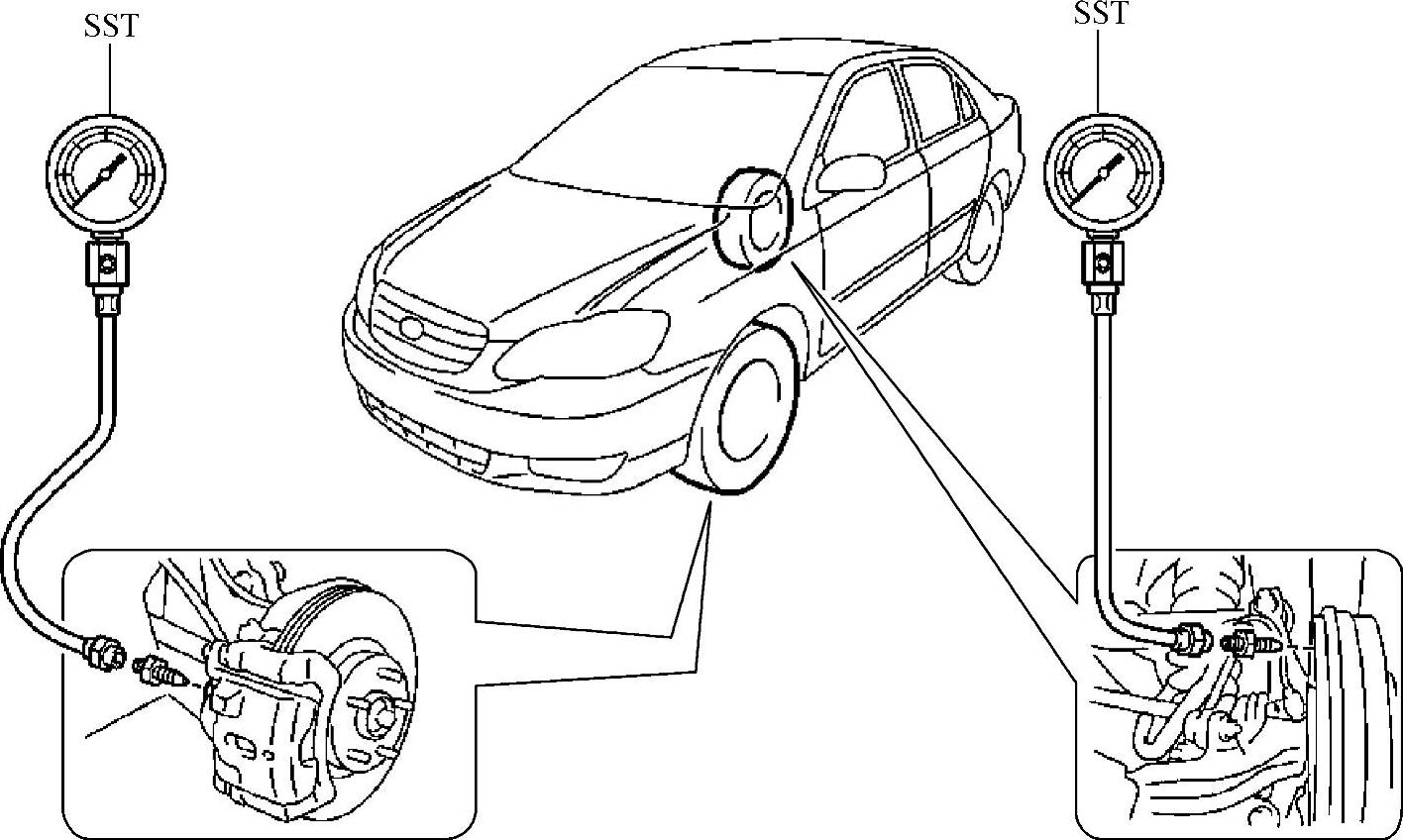 SST

SST