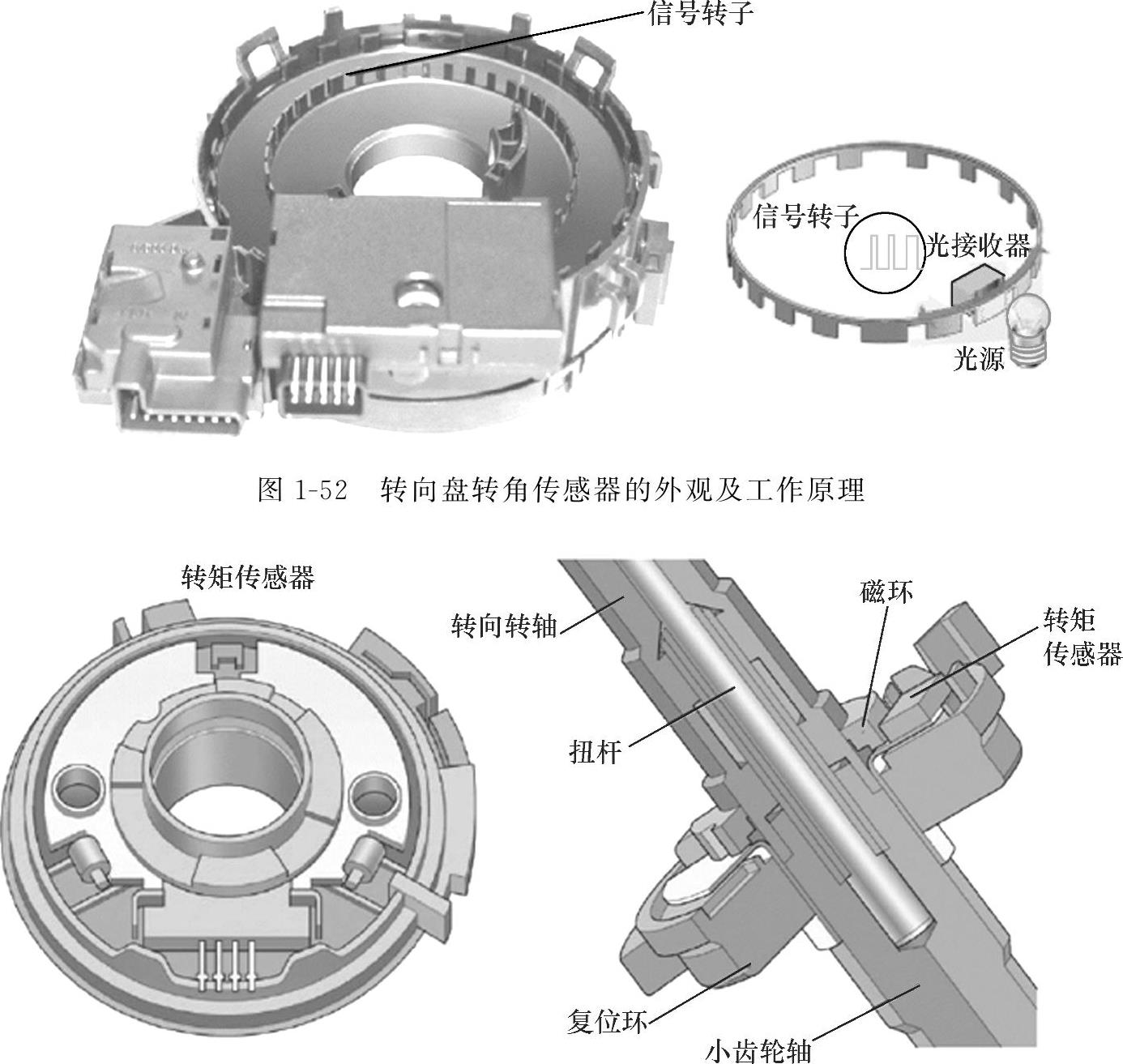 信号转子

信号转子

光接收器

光源

图 1-52 转向盘转角传感器的外观及工作原理

转矩传感器

转向转轴

磁环

转矩传感器

扭杆

复位环

小齿轮轴