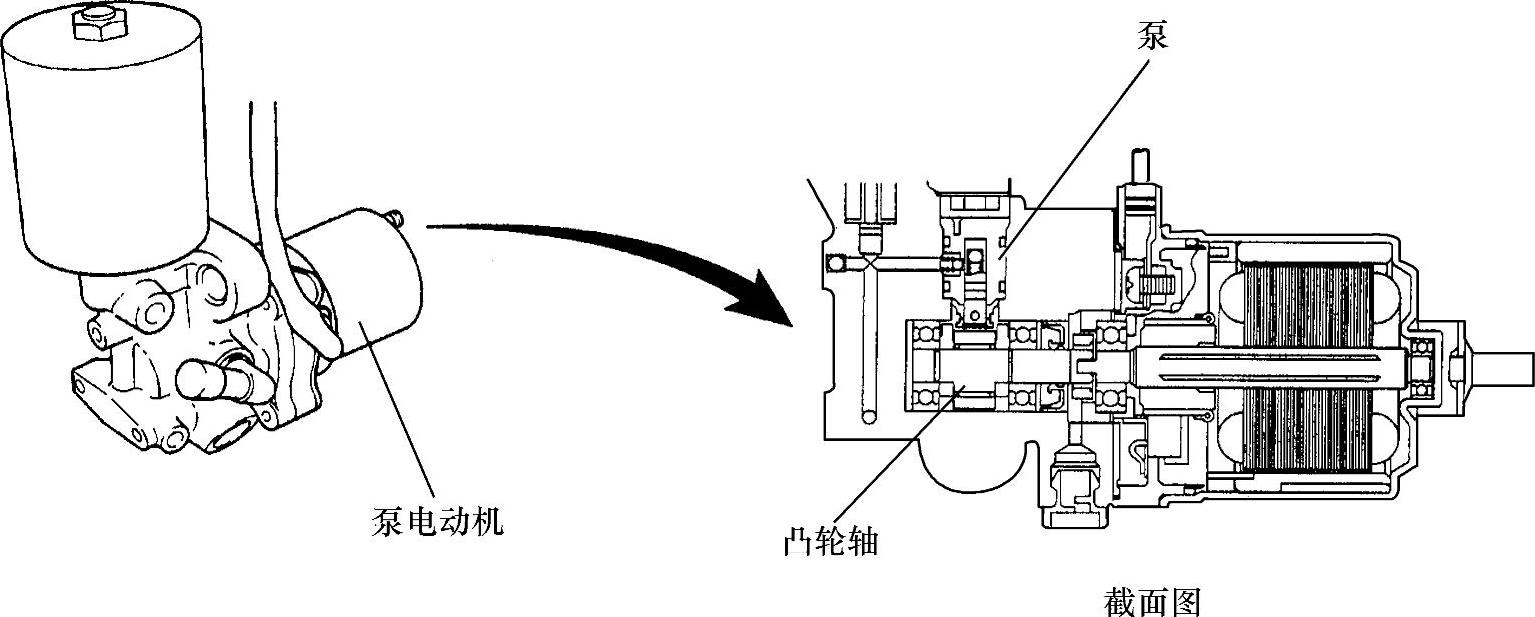 泵

泵电动机

凸轮轴

截面图