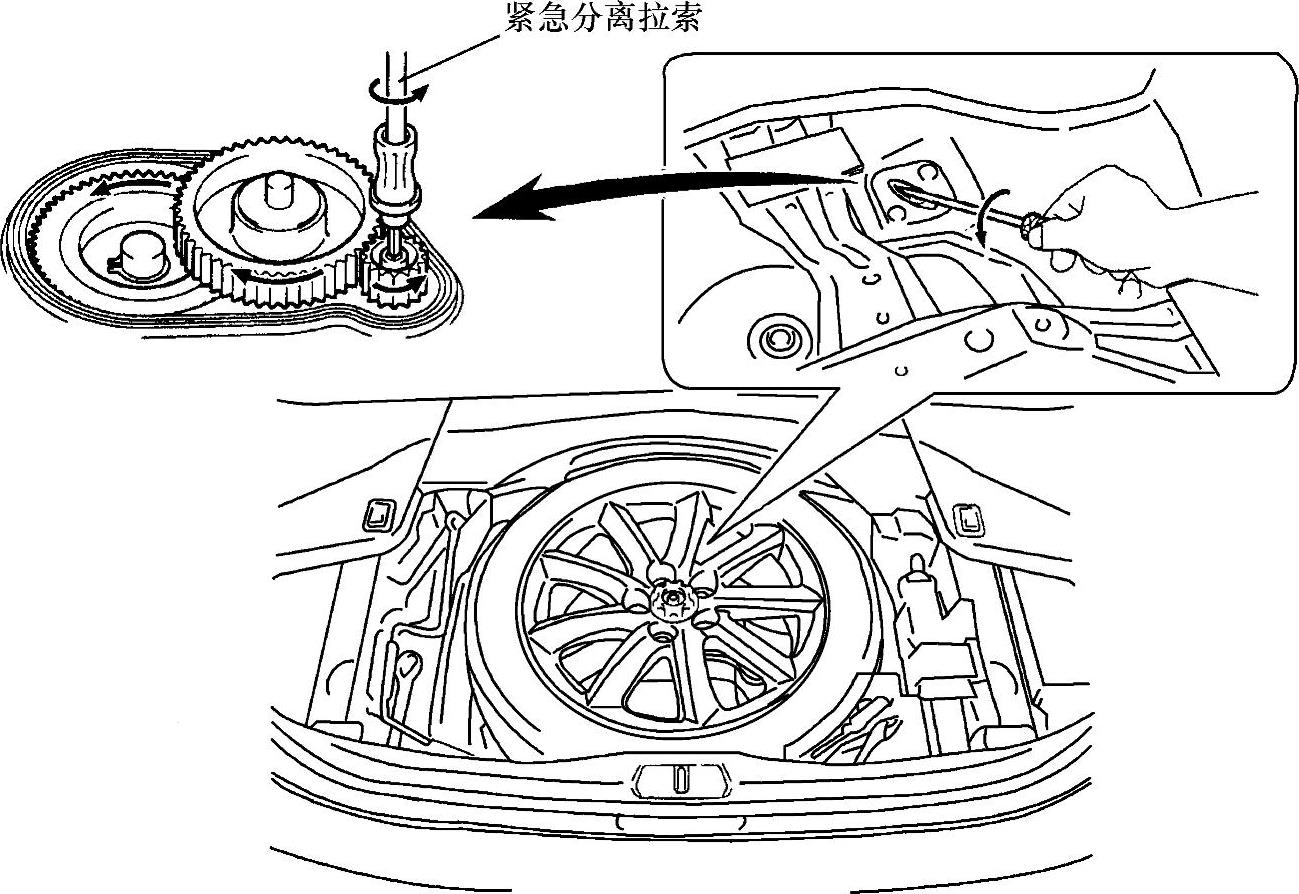 紧急分离拉索