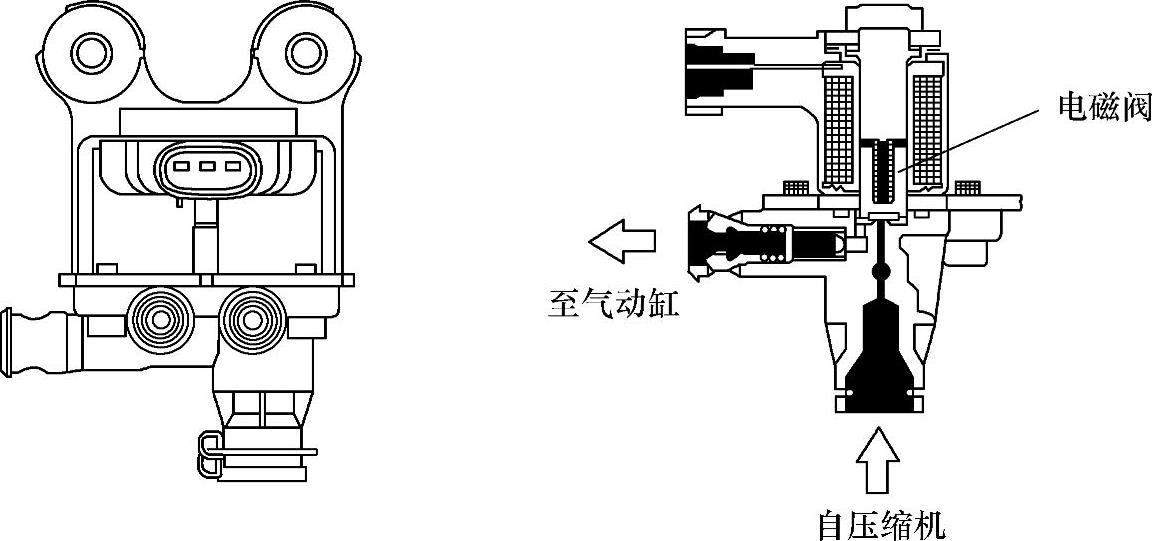 电磁阀

至气动缸

自压缩机