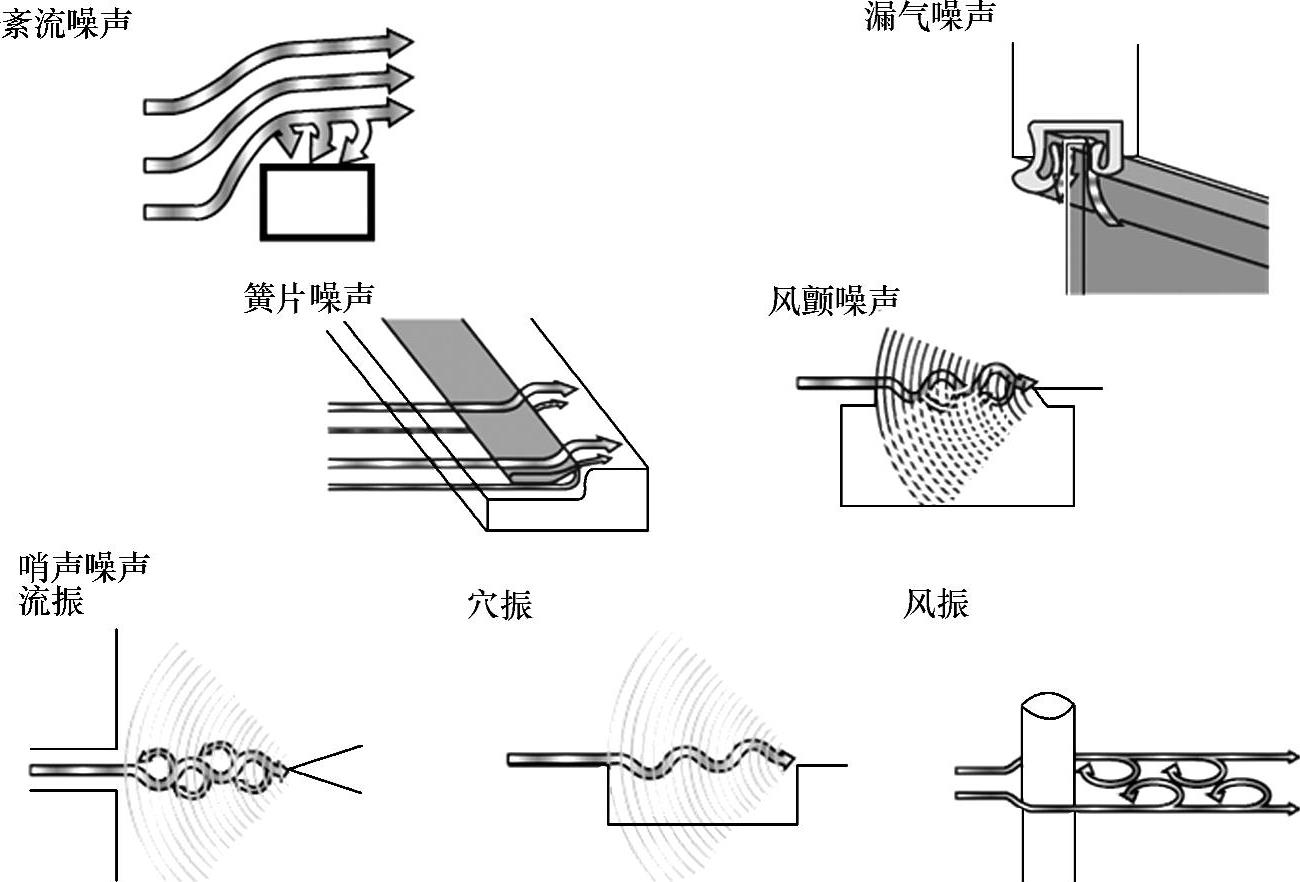 紊流噪声

漏气噪声

簧片噪声

风颤噪声

哨声噪声
流振

穴振

风振