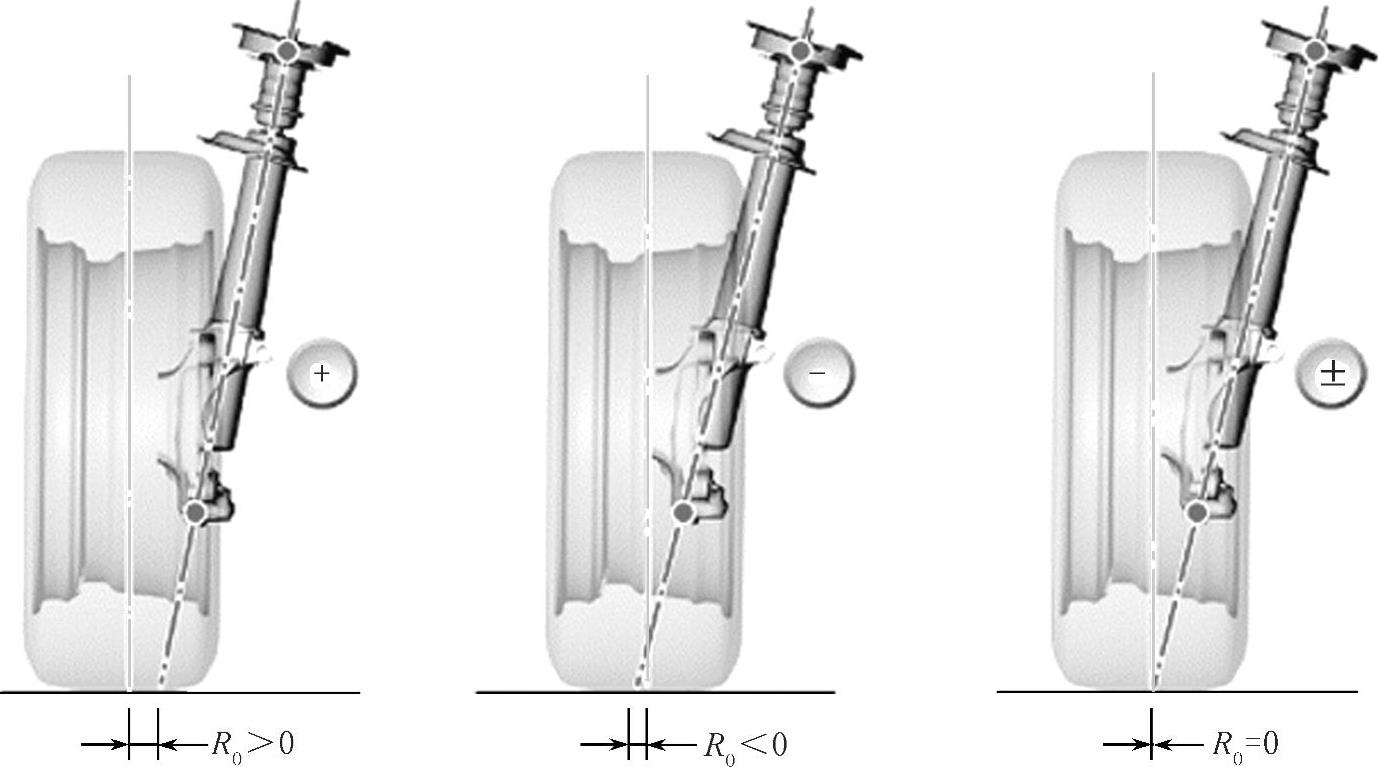 $+$

$-$

$\pm$

$R_0>0$

$R_0<0$

$R_0=0$