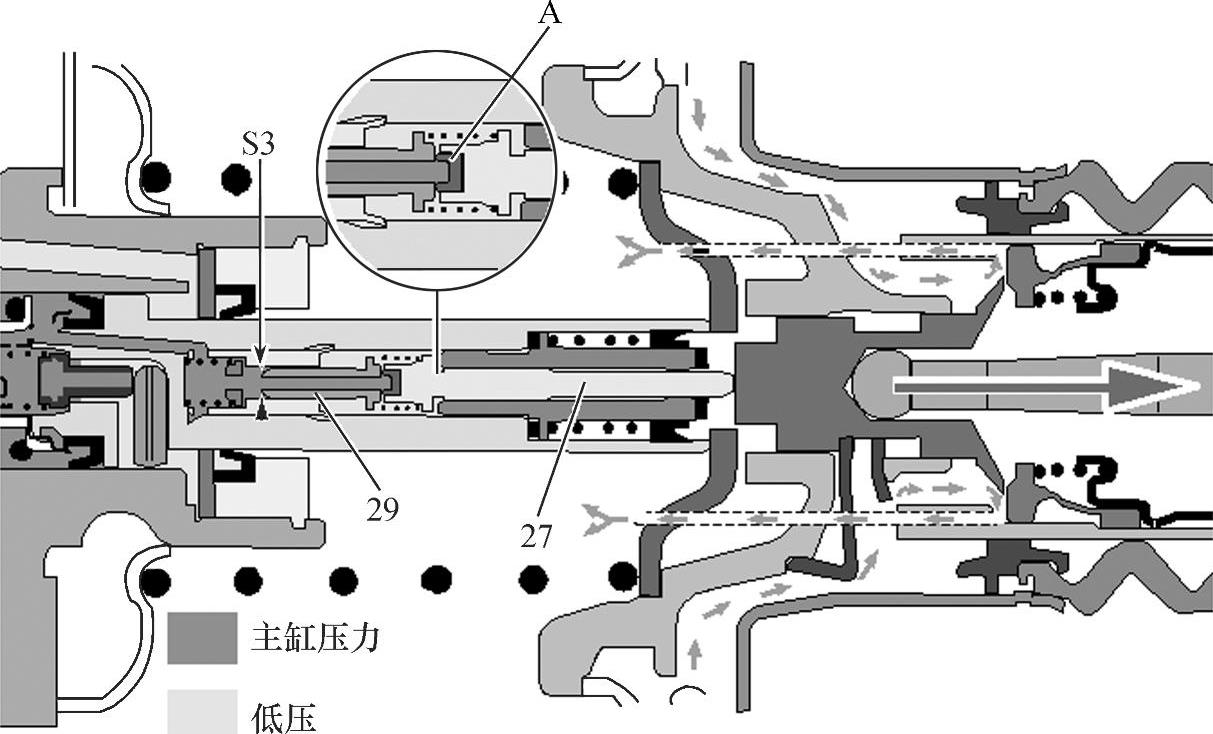 A

S3

29

27

主缸压力

低压