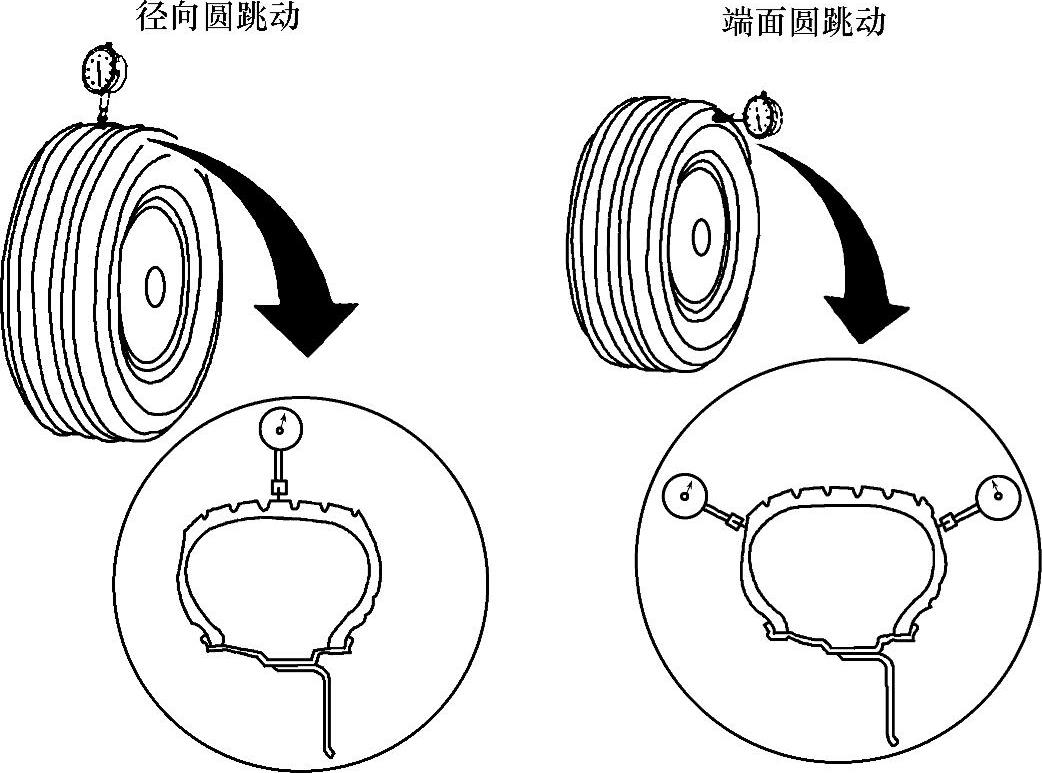 径向圆跳动

端面圆跳动