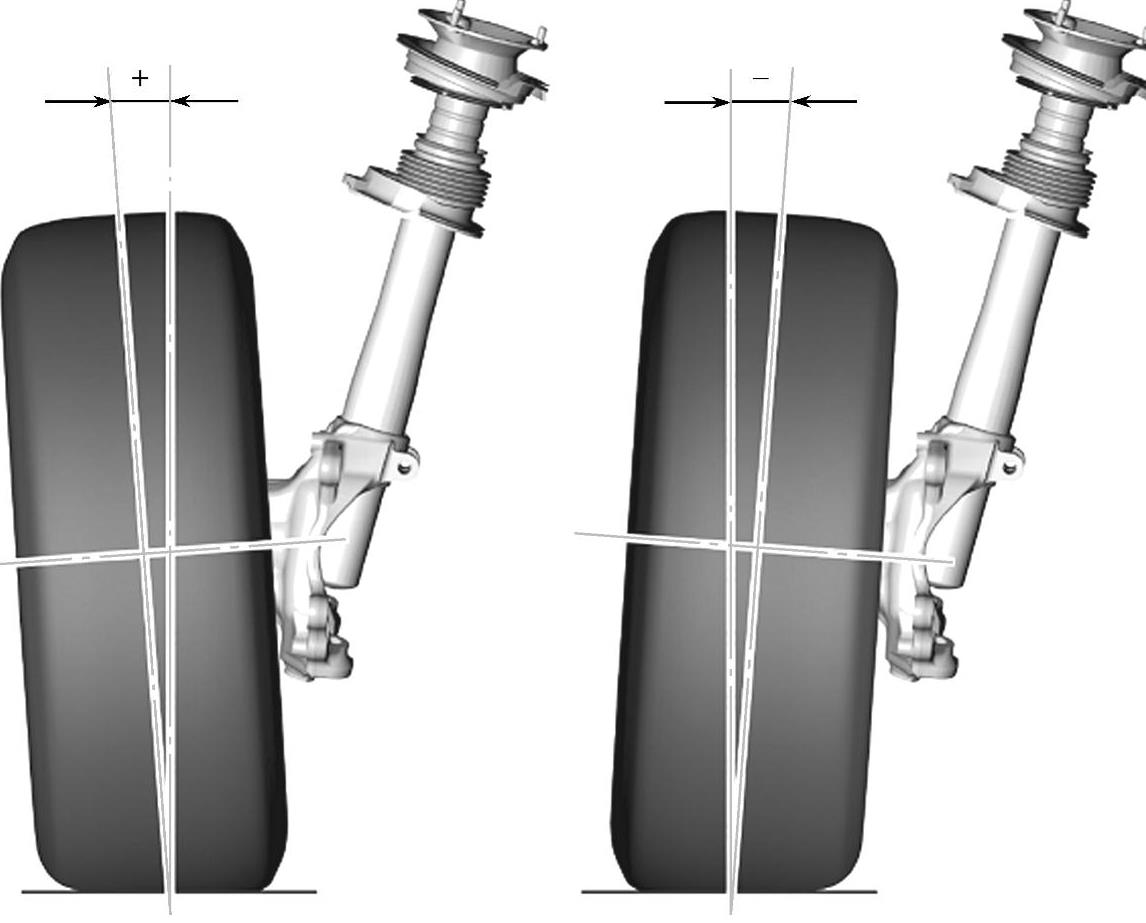 +

−