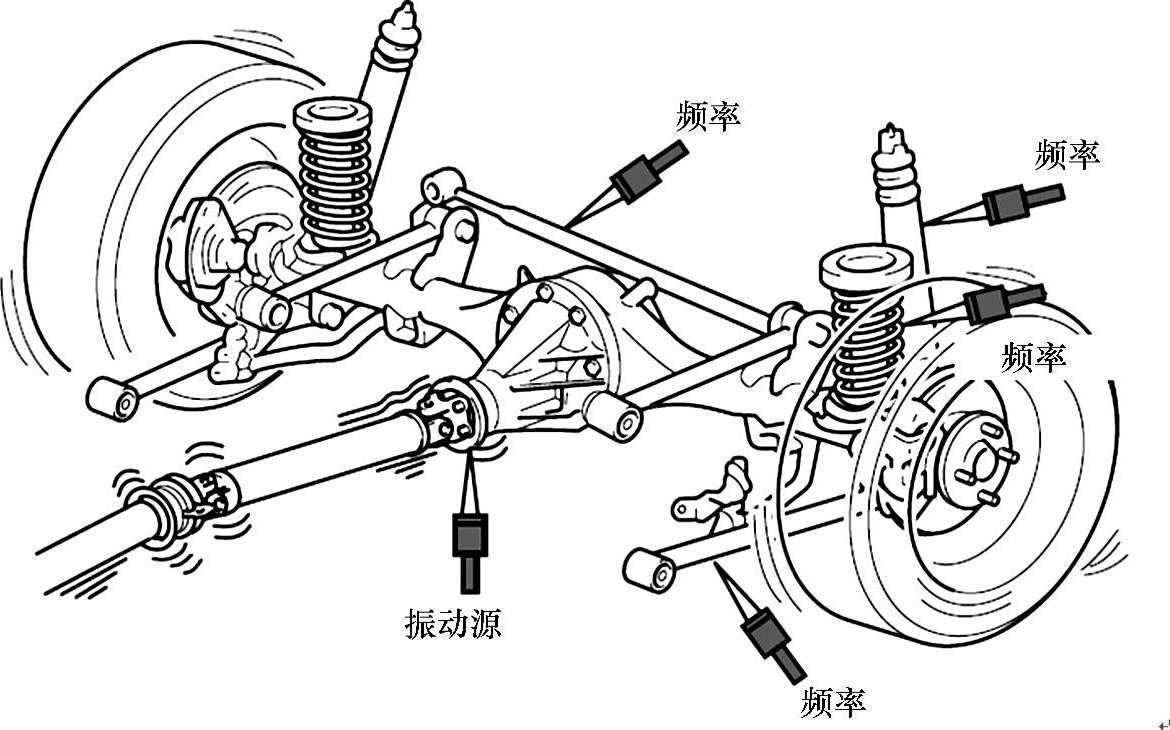 频率
频率
频率
振动源
频率