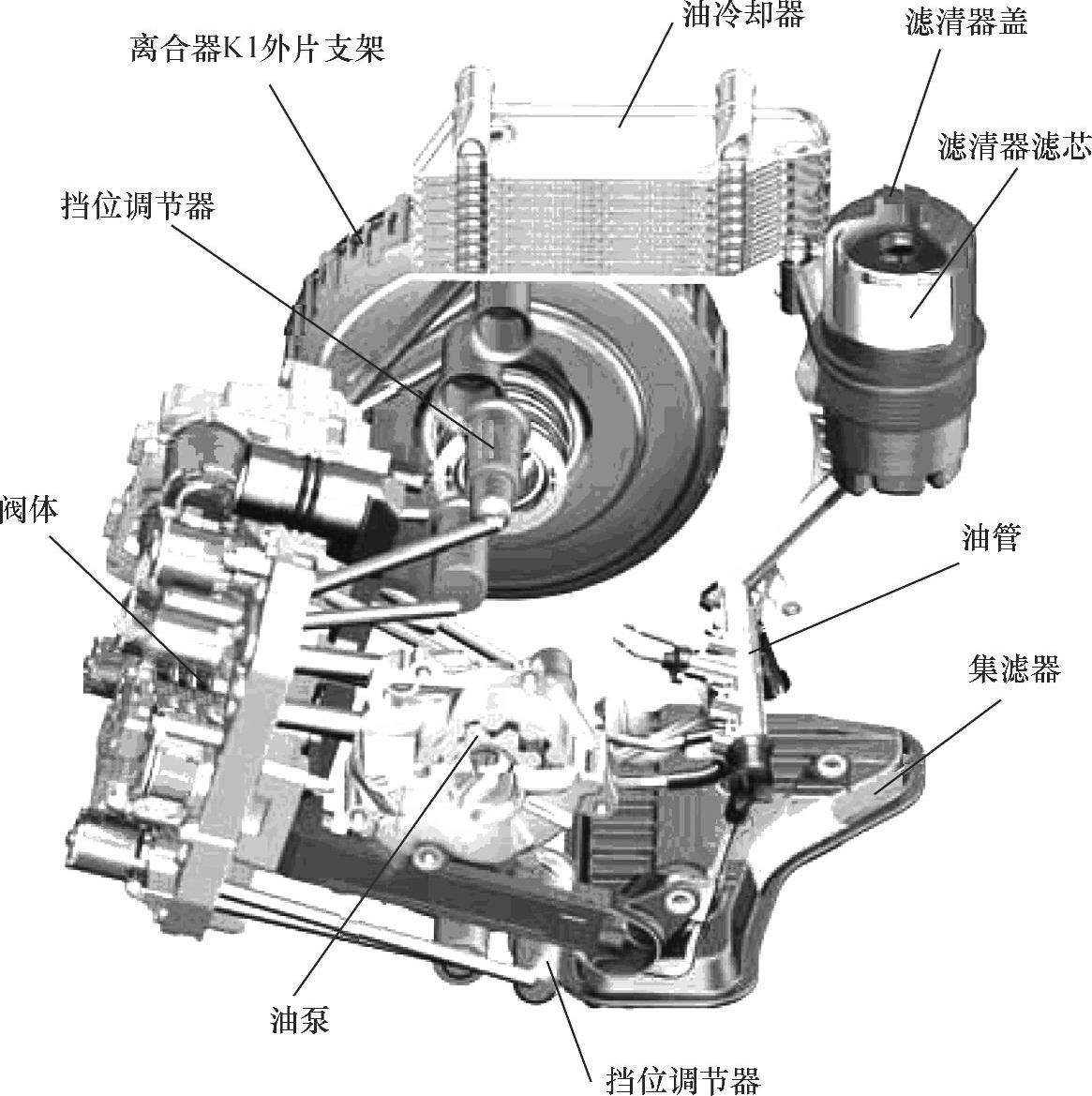 离合器K1外片支架
油冷却器
滤清器盖
滤清器滤芯
挡位调节器
阀体
油管
集滤器
油泵
挡位调节器