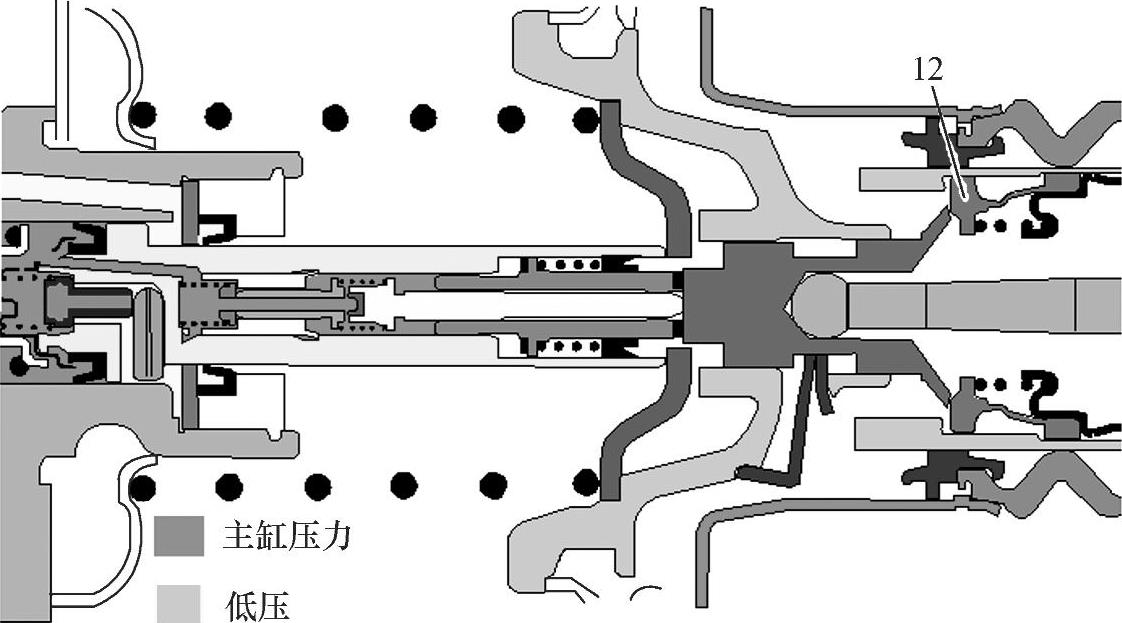 12

主缸压力

低压