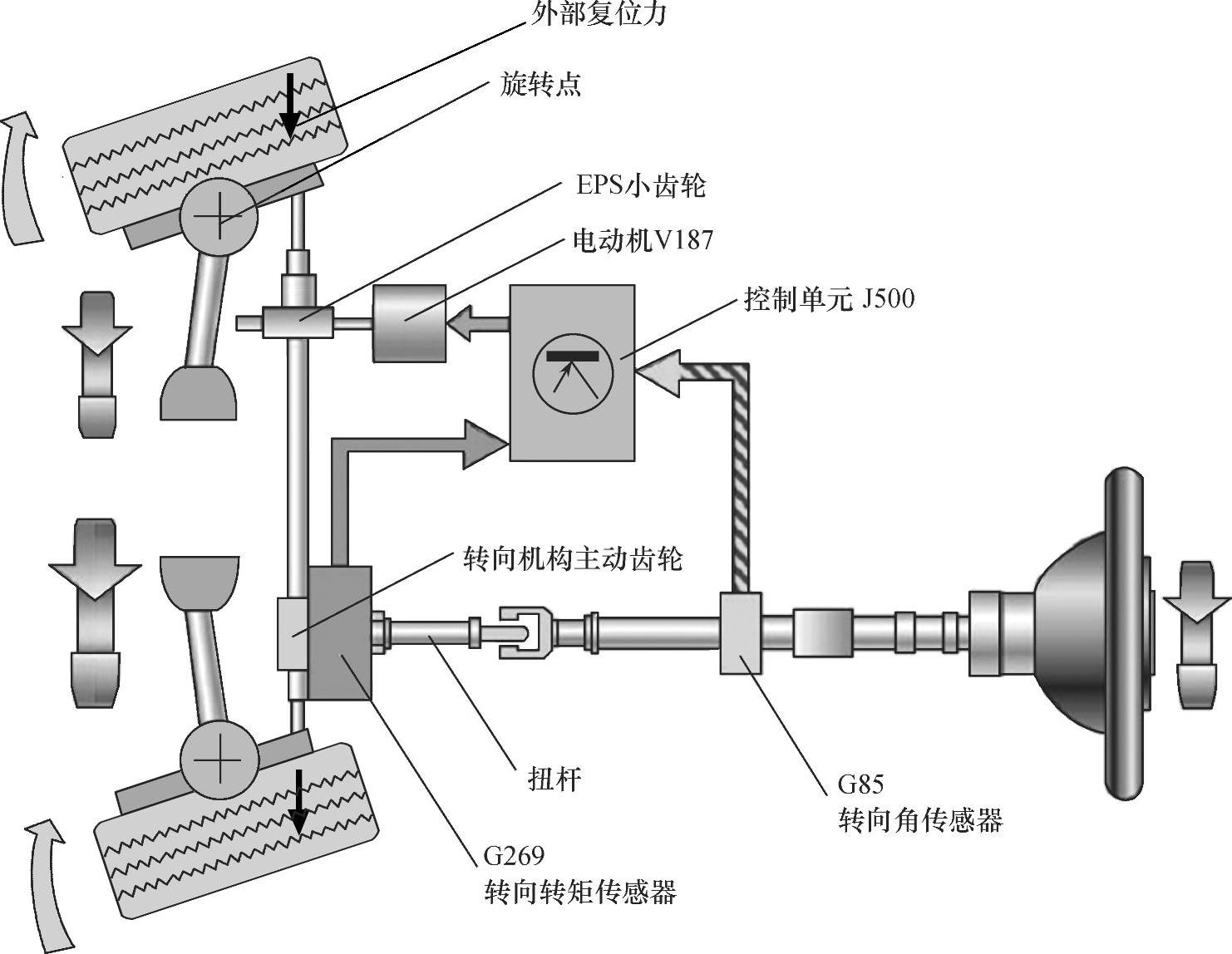 外部复位力

旋转点

EPS小齿轮

电动机V187

控制单元 J500

转向机构主动齿轮

扭杆

G85
转向角传感器

G269
转向转矩传感器