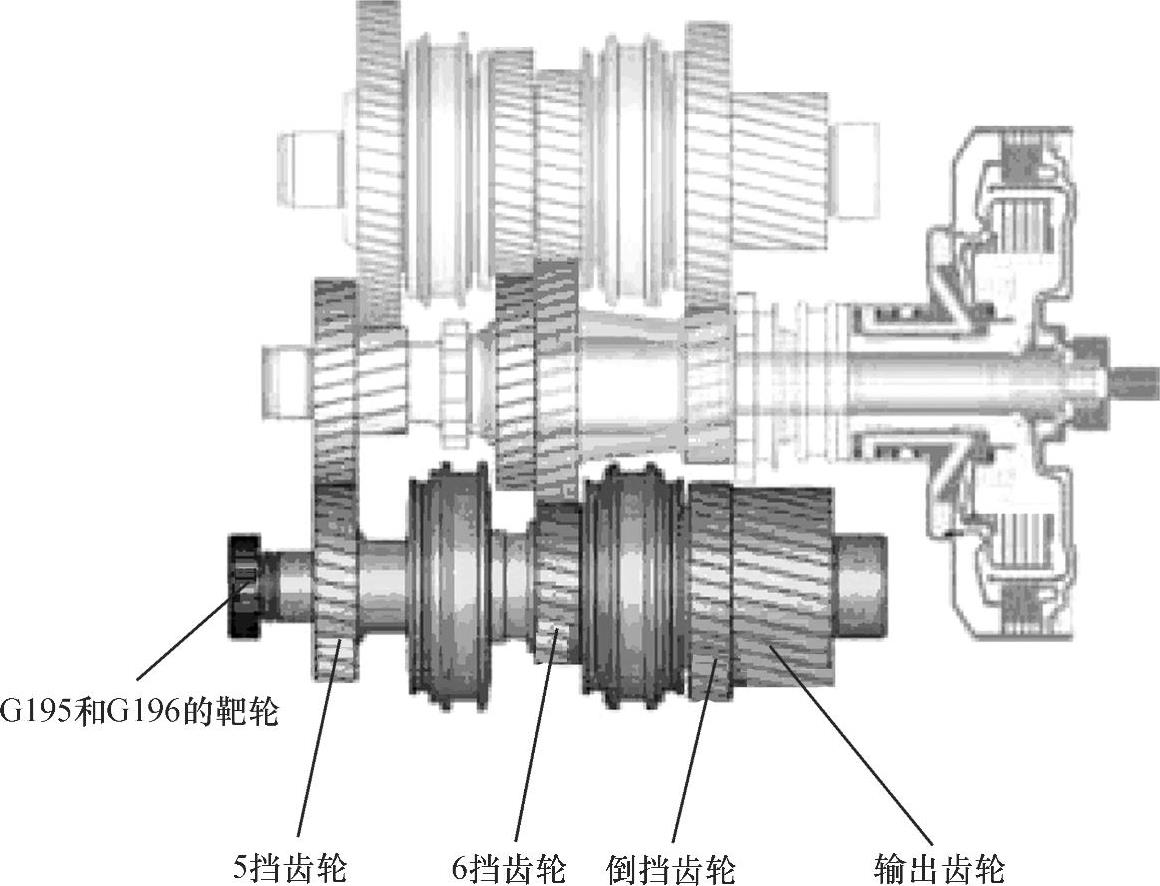 G195和G196的靶轮

5挡齿轮

6挡齿轮

倒挡齿轮

输出齿轮