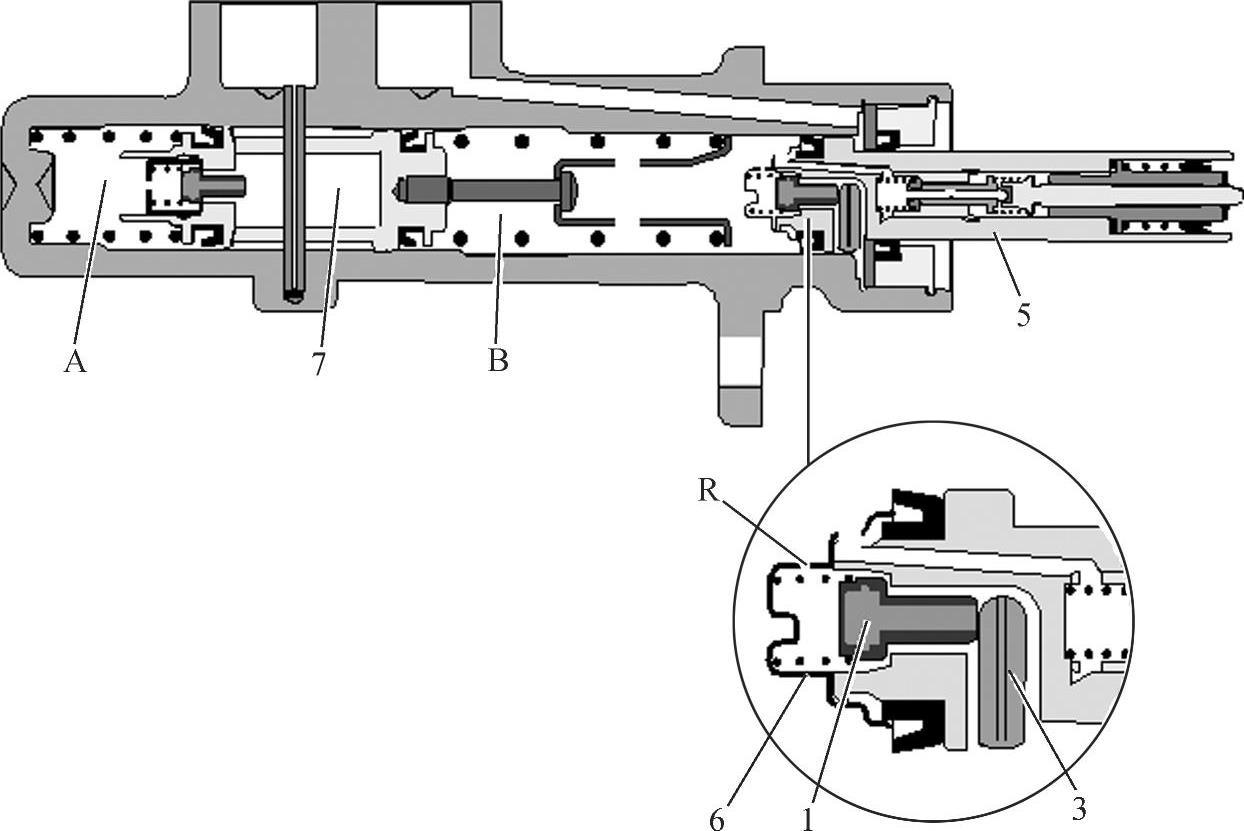 A
7
B
5
R
6
1
3