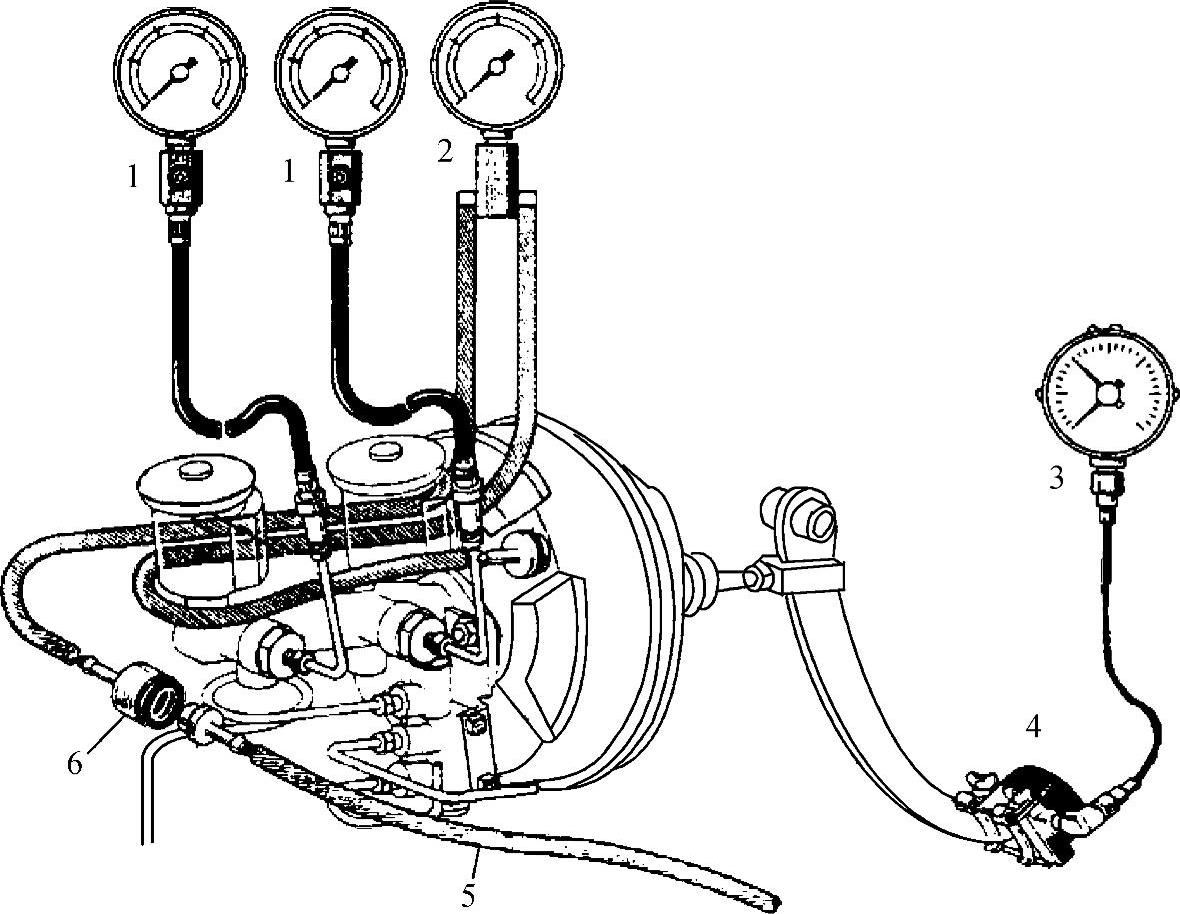 1
1
2
3
4
6
5