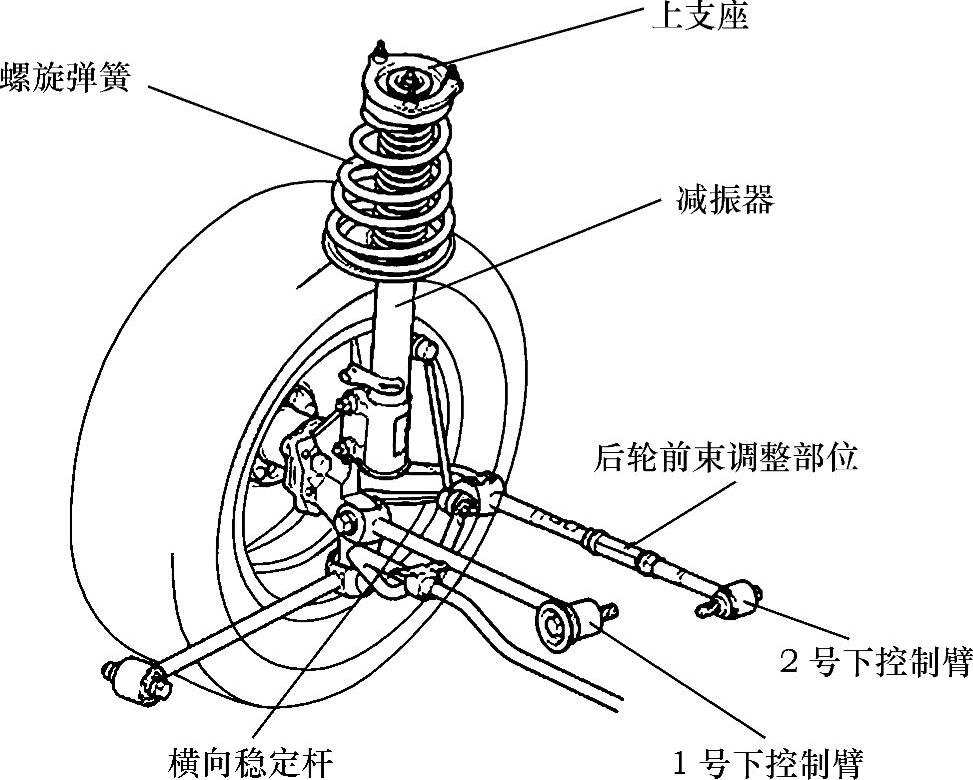 上支座

螺旋弹簧

减振器

后轮前束调整部位

2 号下控制臂

横向稳定杆

1 号下控制臂