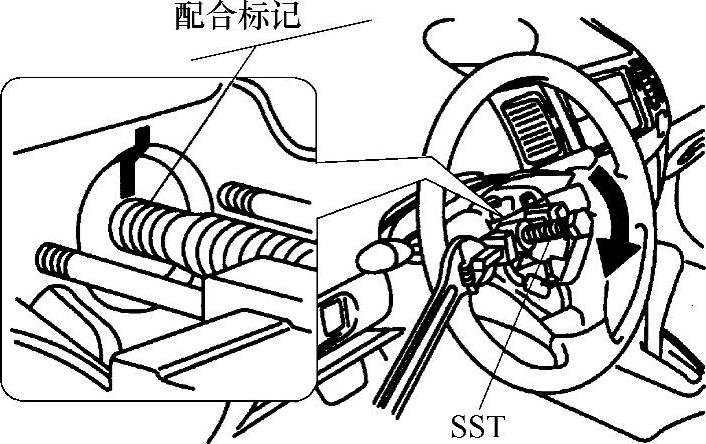 配合标记

SST