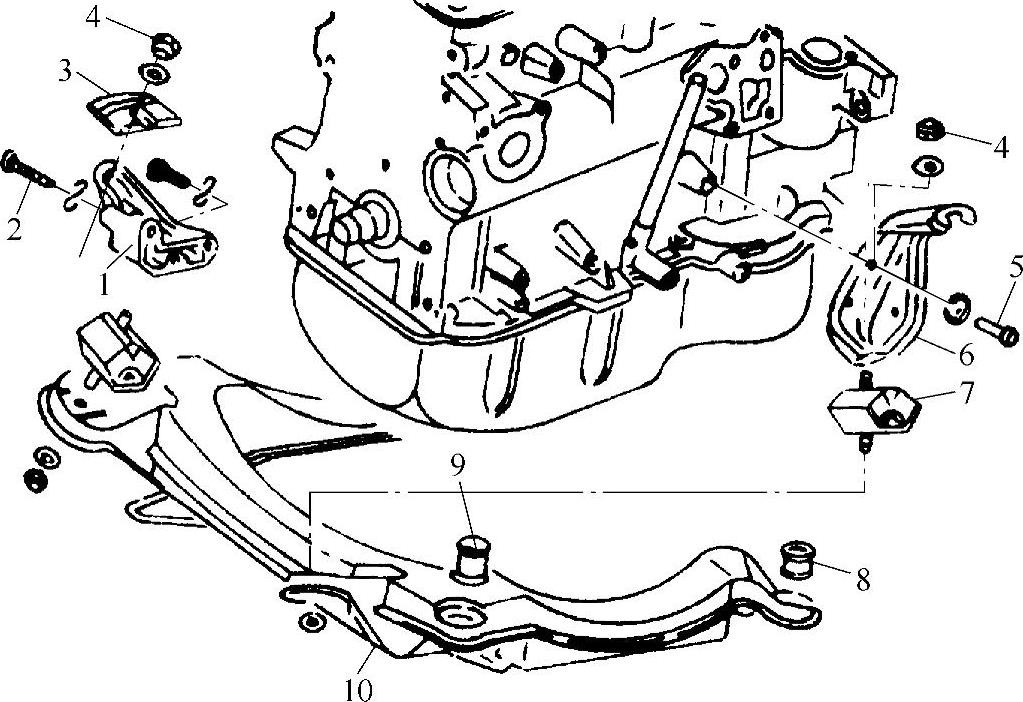 4
3
2
1
4
5
6
7
9
8
10