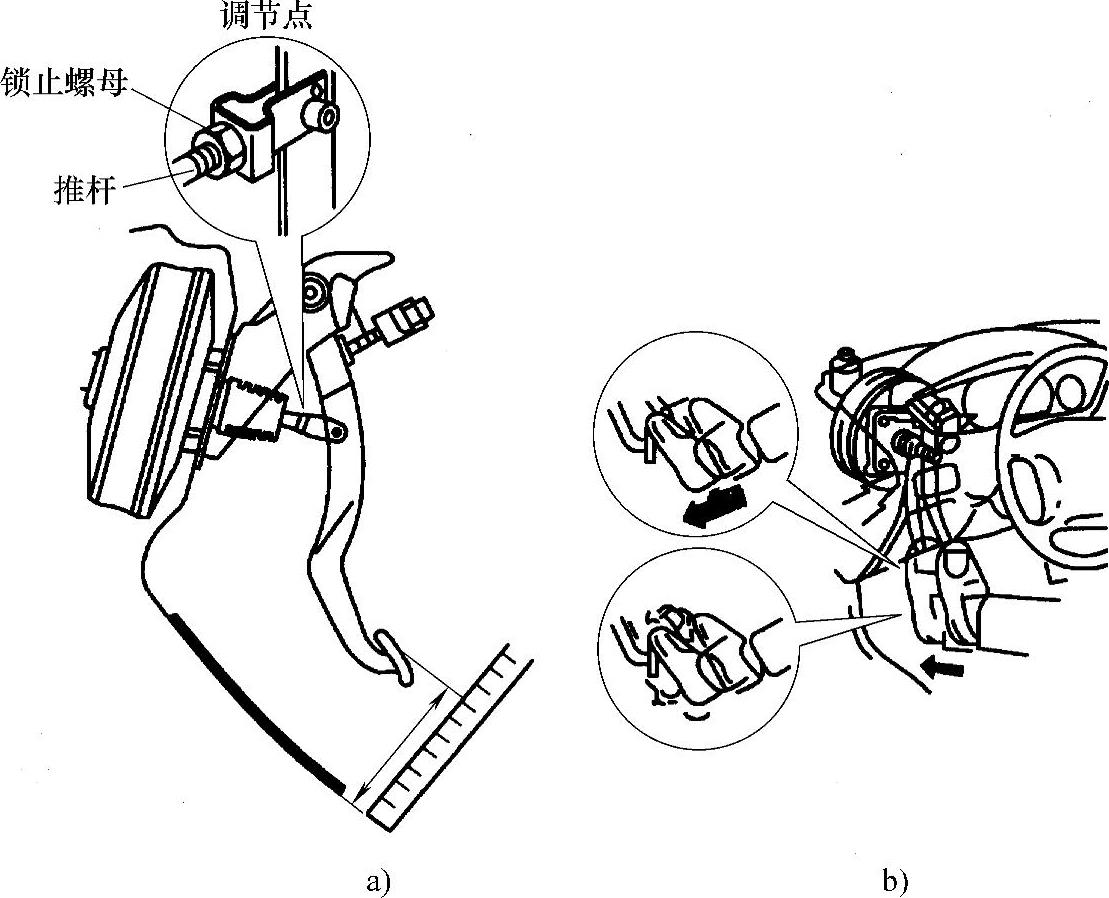 调节点

锁止螺母

推杆

a)

b)