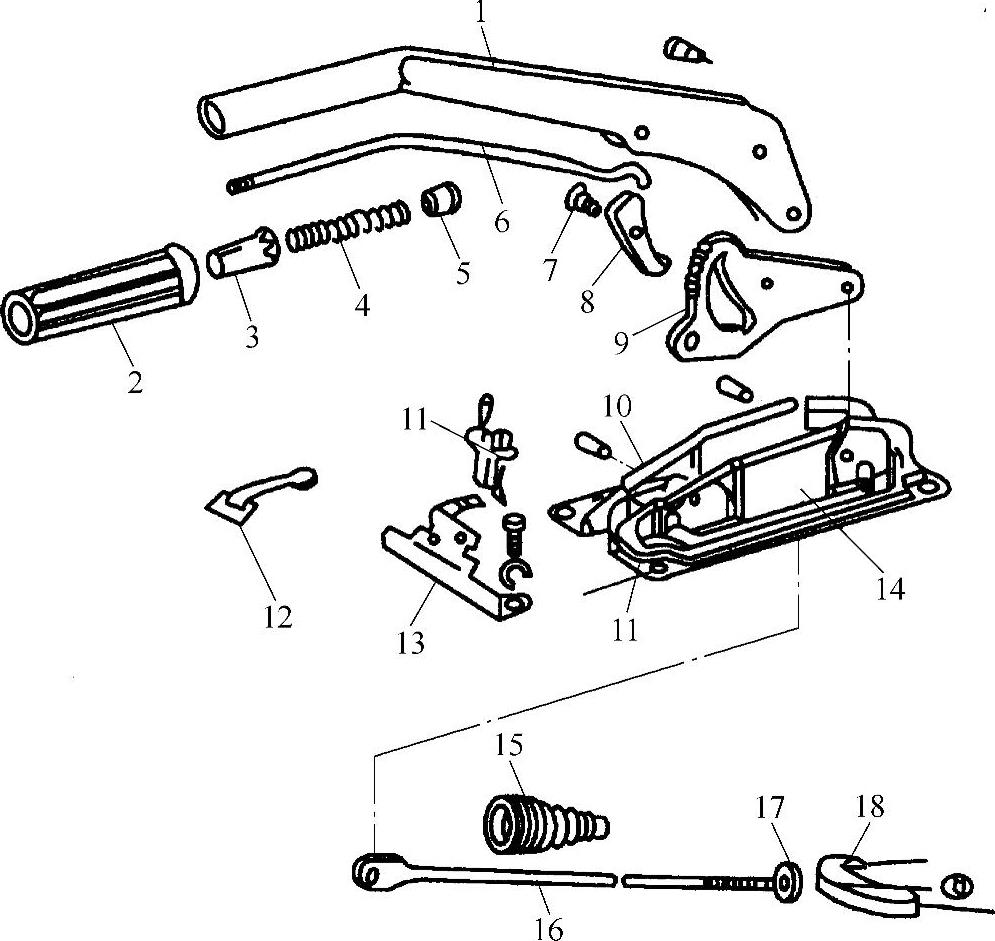 1
6
7
8
5
4
3
2
9
10
11
12
13
11
14
15
17
18
16