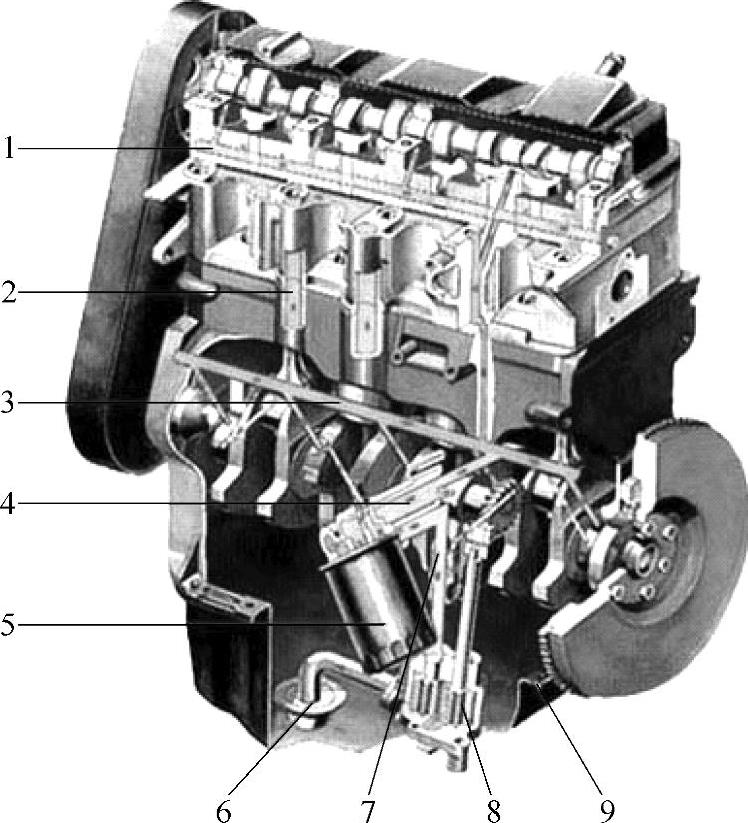 1
2
3
4
5
6
7
8
9