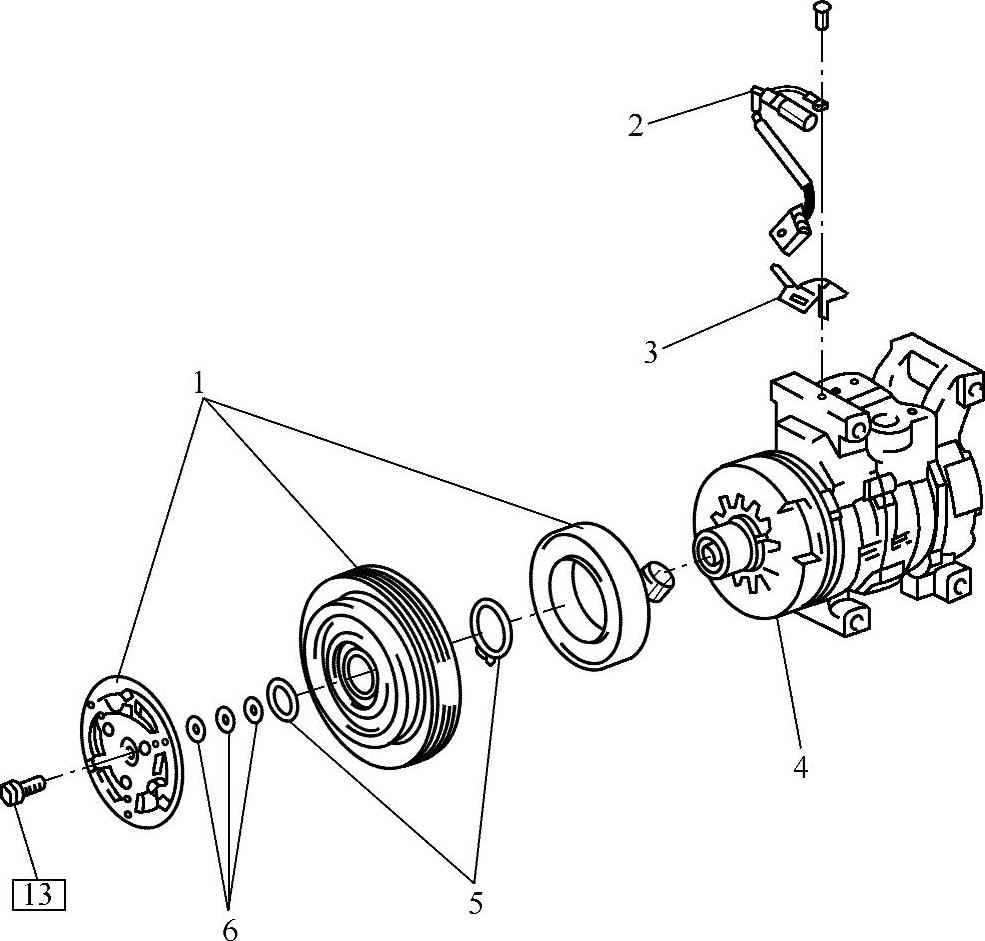 2

3

1

4

13

6

5