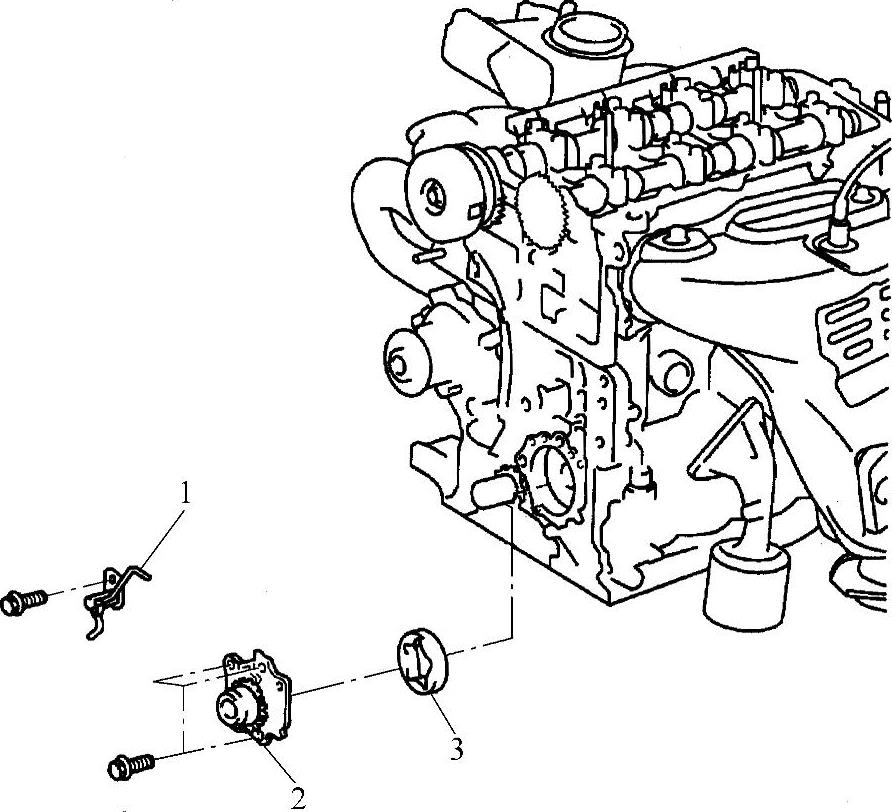 1
2
3