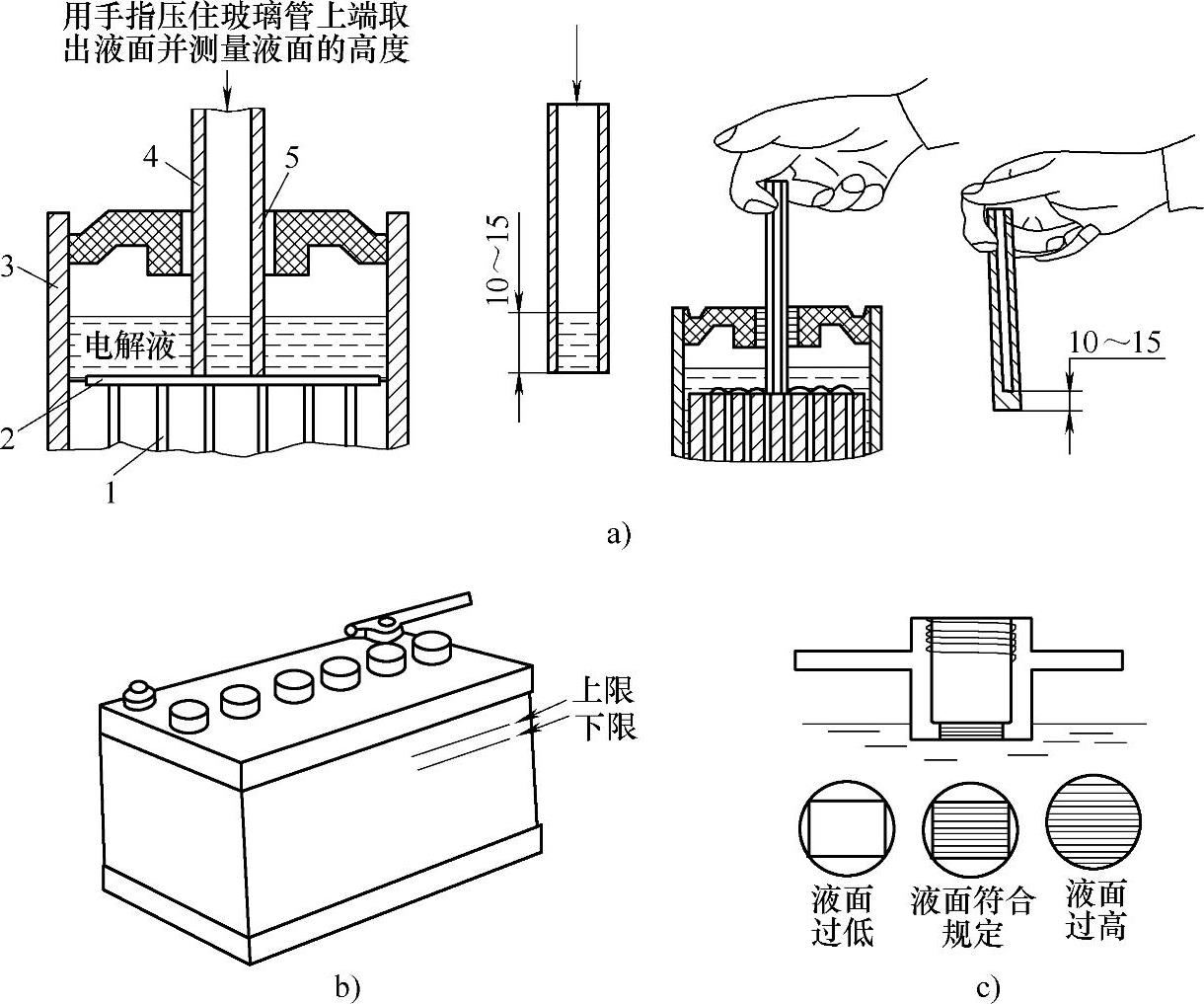 用手指压住玻璃管上端取出液面并测量液面的高度

4
5
3
电解液
2
1

10～15

10～15

a)

上限
下限

b)

液面过低
液面符合规定
液面过高

c)