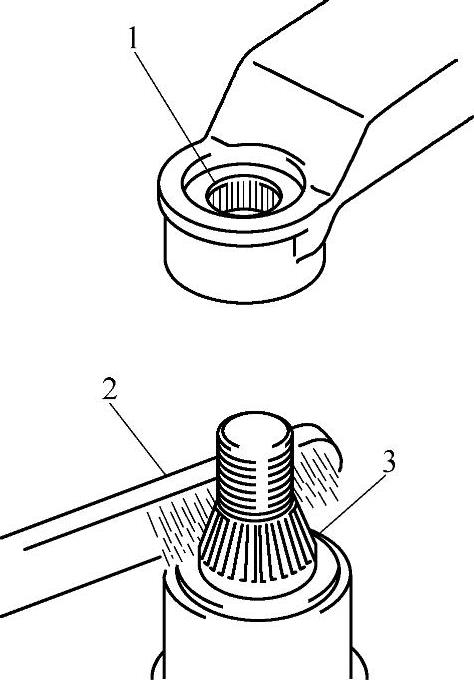 1
2
3