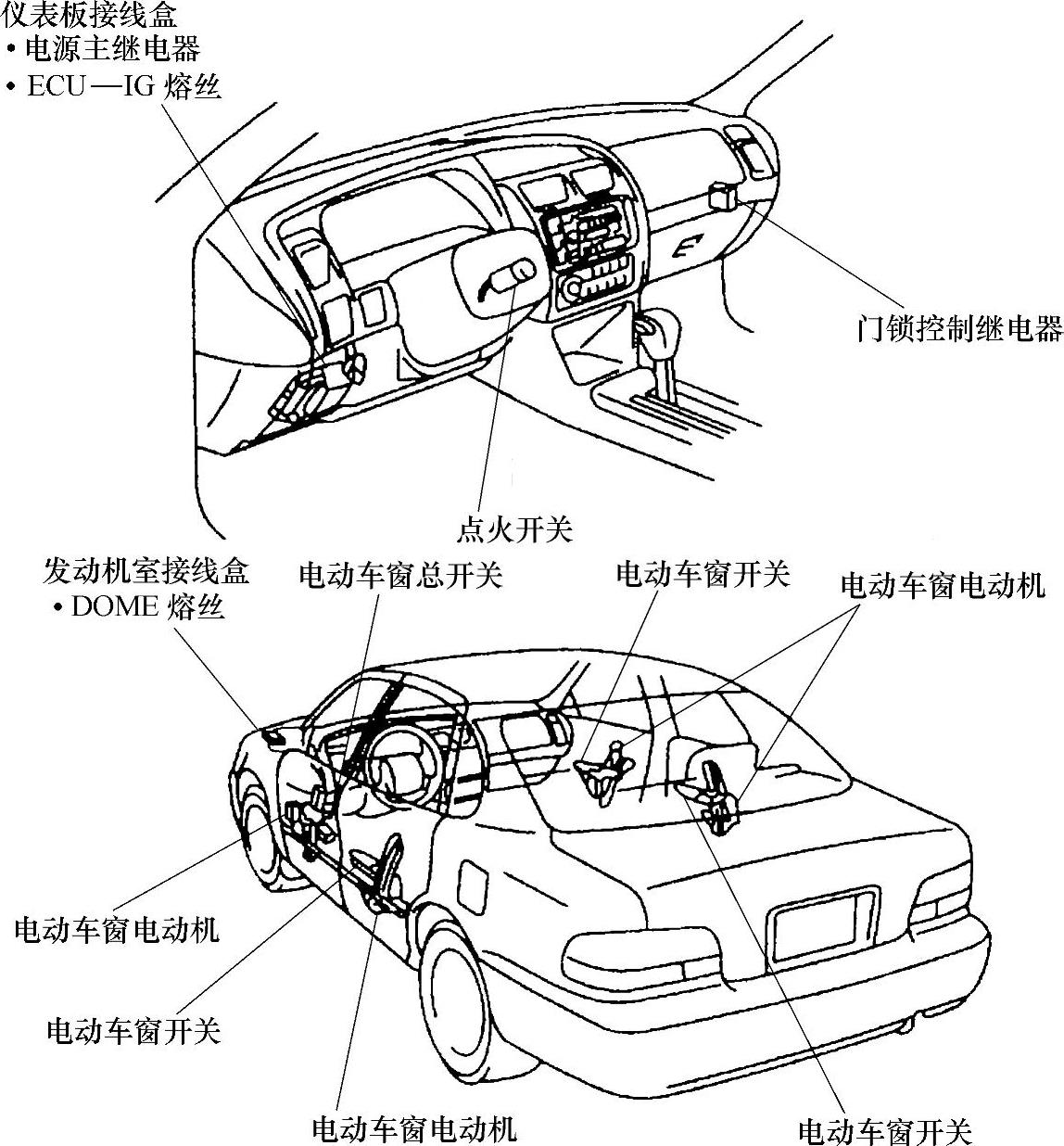 仪表板接线盒
• 电源主继电器
• ECU—IG 熔丝

门锁控制继电器

点火开关

发动机室接线盒
• DOME 熔丝

电动车窗总开关

电动车窗开关

电动车窗电动机

电动车窗电动机

电动车窗开关

电动车窗电动机

电动车窗开关