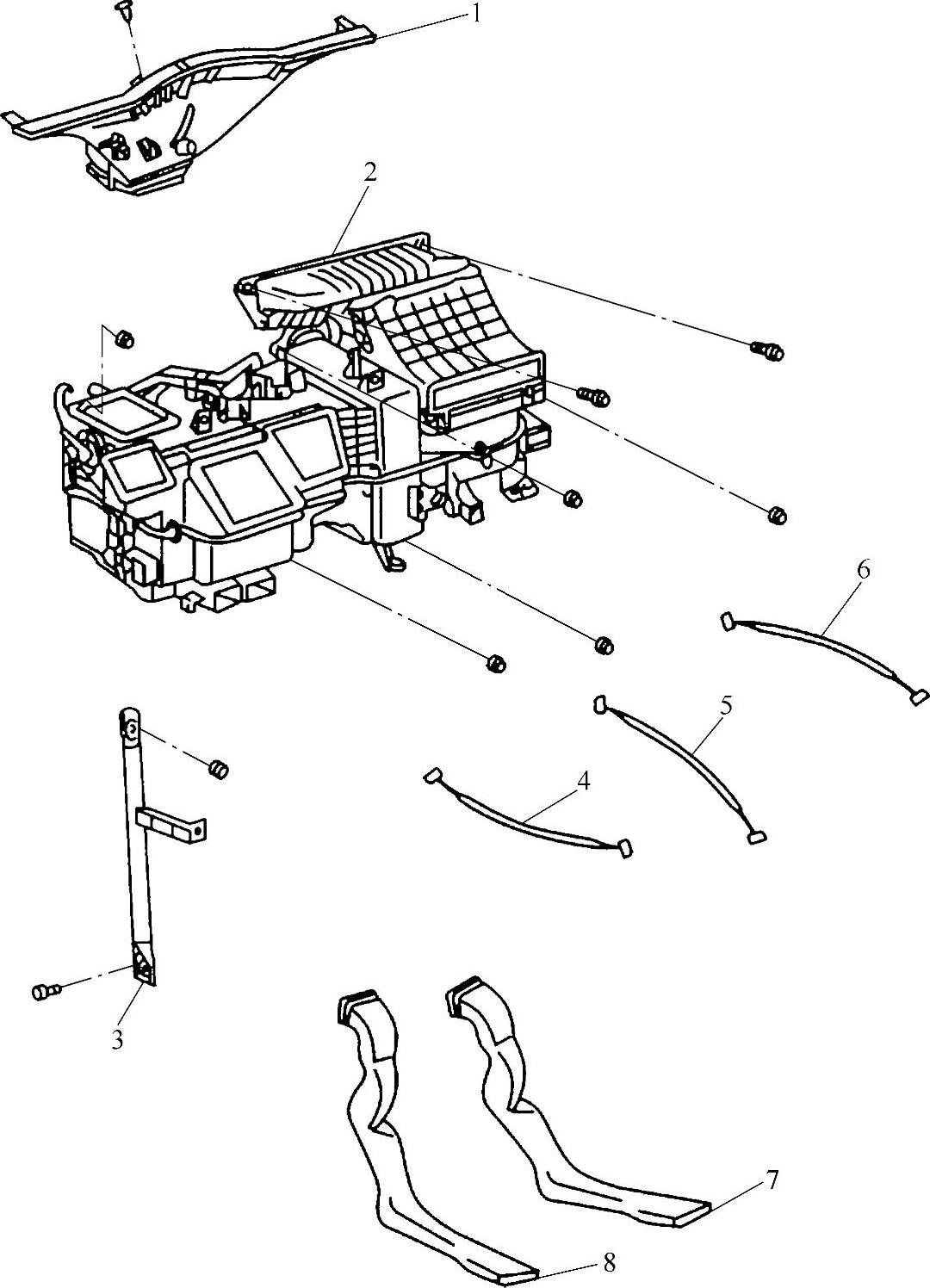 1
2
6
5
4
3
7
8