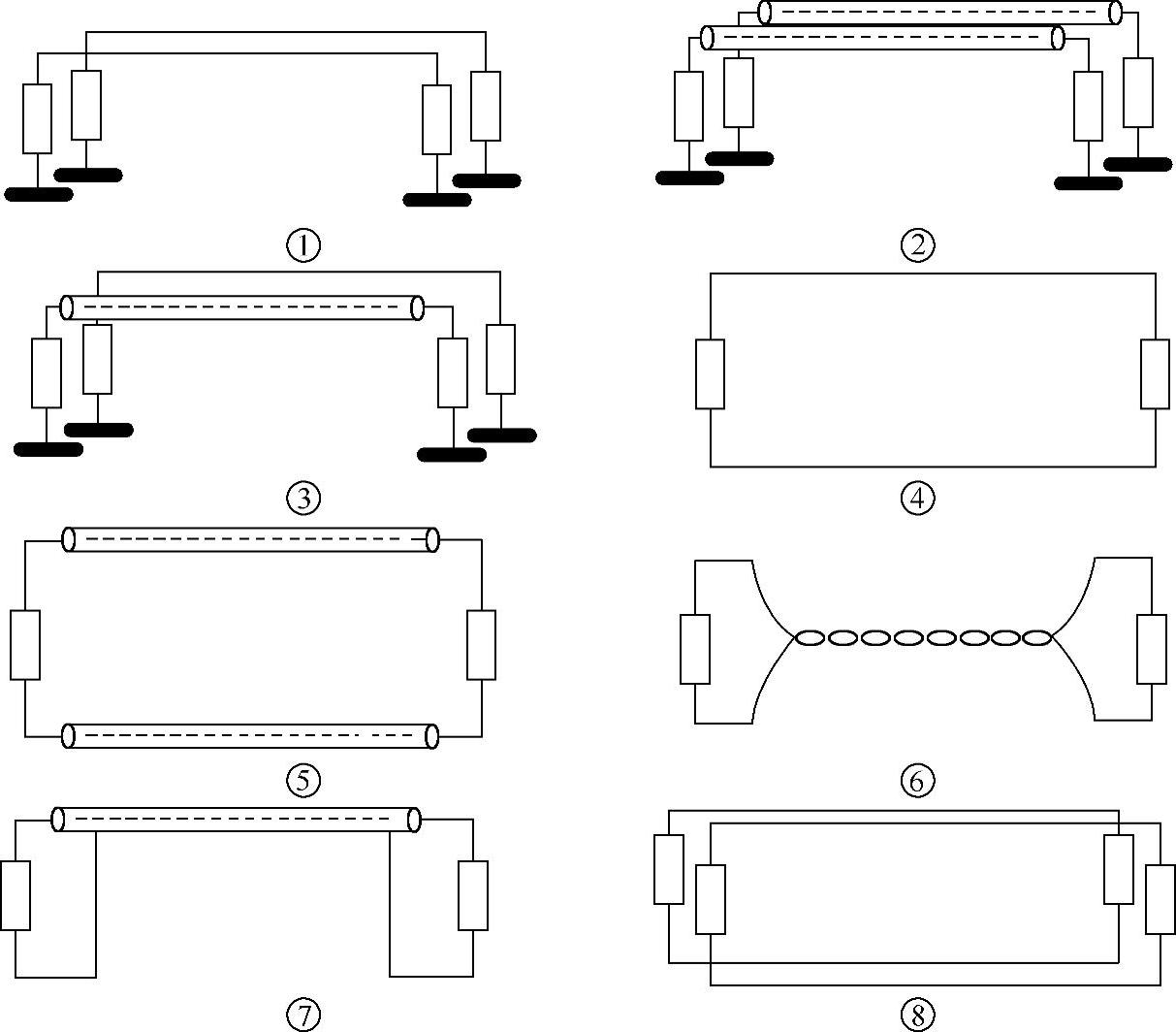 ①
②
③
④
⑤
⑥
⑦
⑧