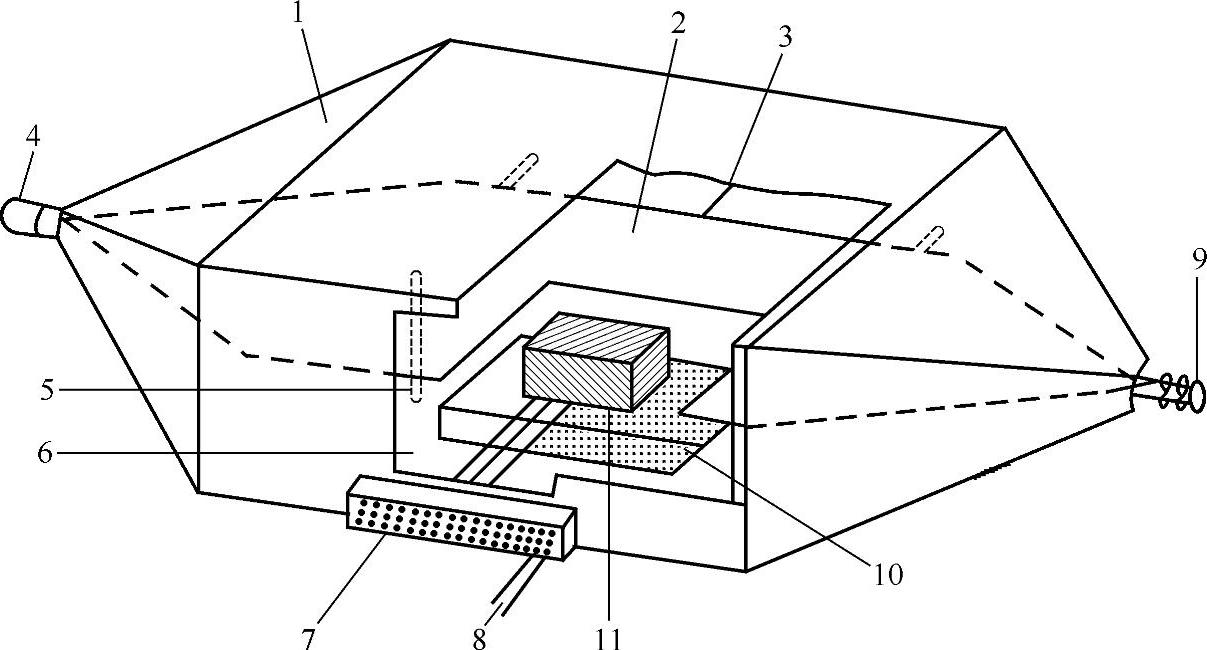 1
2
3
4
9
5
6
10
7
8
11